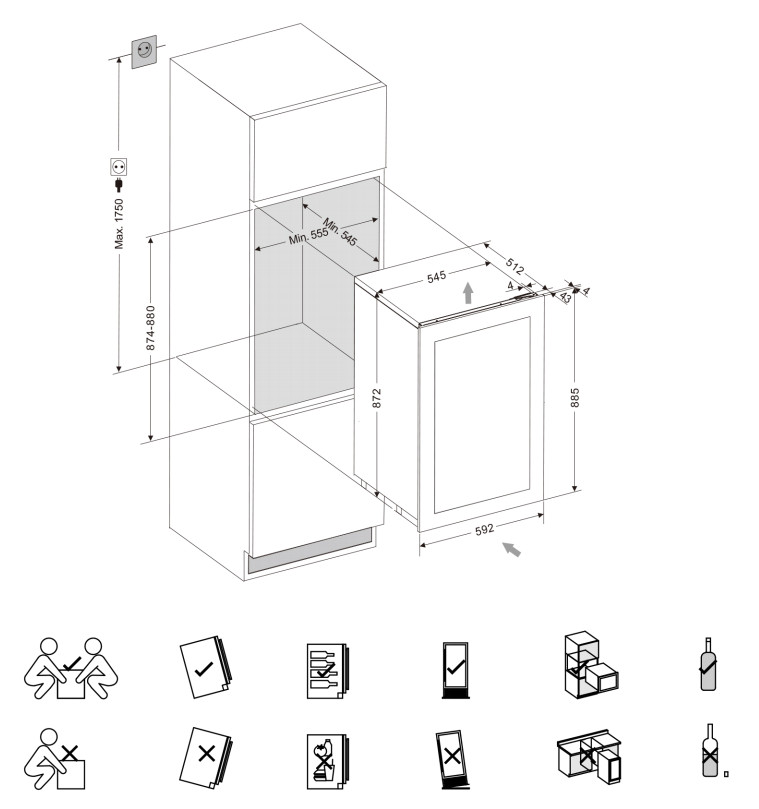 Max. 1750

874-880

Min. 555

Min. 545

545

512

4

43

4

872

885

592