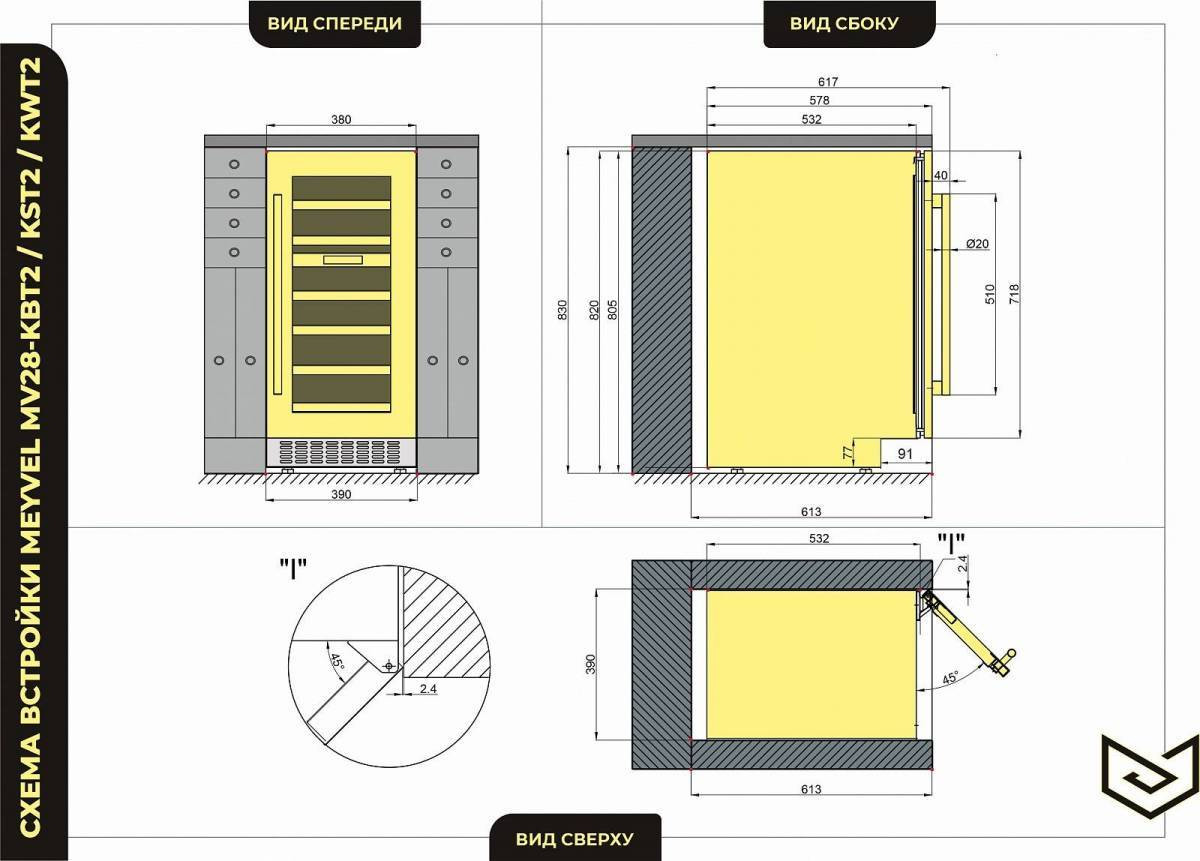 СХЕМА ВСТРОЙКИ MEYVEL MV28-KBT2 / KST2 / KWT2

ВИД СПЕРЕДИ

380

390

ВИД СБОКУ

617
578
532
40
Ø20
510
718
830
820
805
77
91
613

"I"
45°
2.4

532
"I"
2.4
390
45°
613

ВИД СВЕРХУ