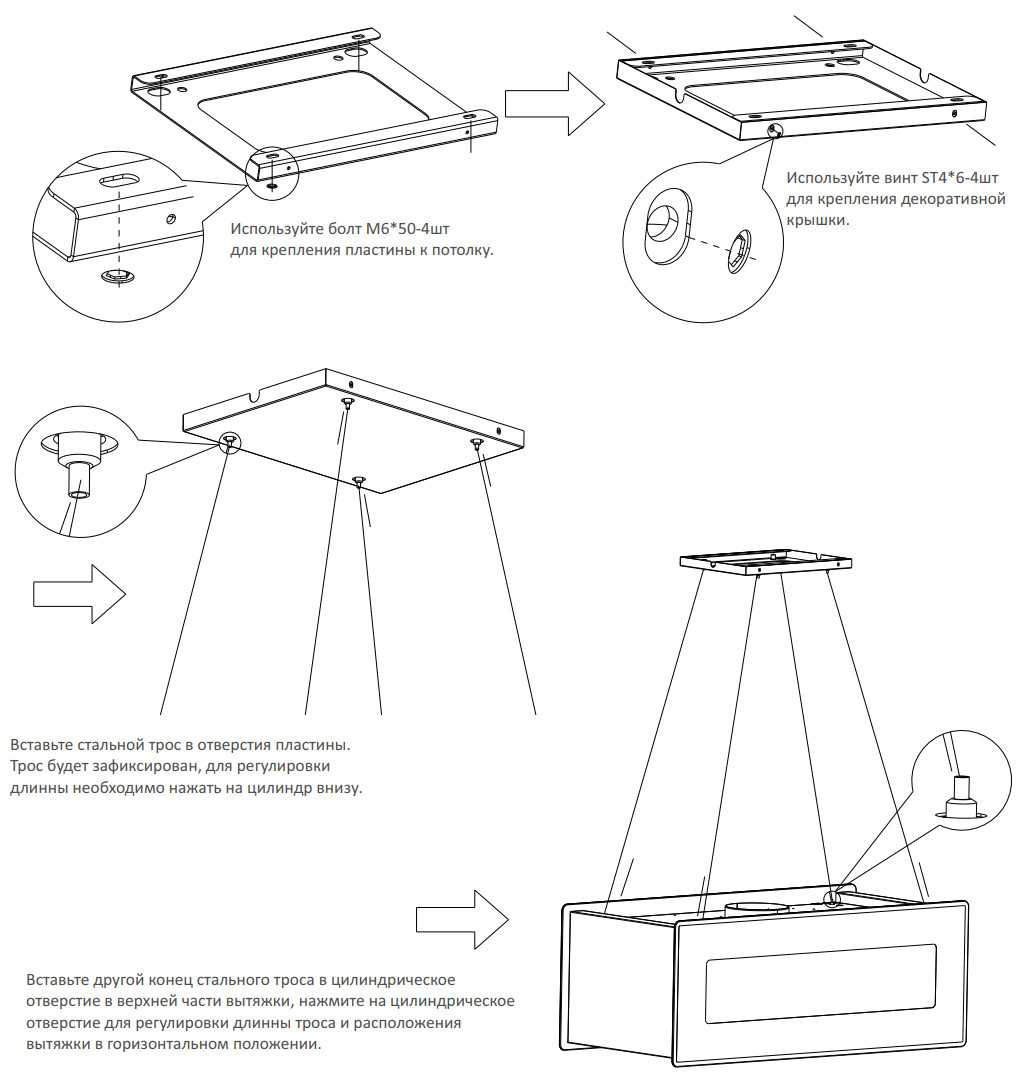 Используйте болт M6*50-4шт для крепления пластины к потолку.

Используйте винт ST4*6-4шт для крепления декоративной крышки.

Вставьте стальной трос в отверстия пластины. Трос будет зафиксирован, для регулировки длинны необходимо нажать на цилиндр внизу.

Вставьте другой конец стального троса в цилиндрическое отверстие в верхней части вытяжки, нажмите на цилиндрическое отверстие для регулировки длинны троса и расположения вытяжки в горизонтальном положении.