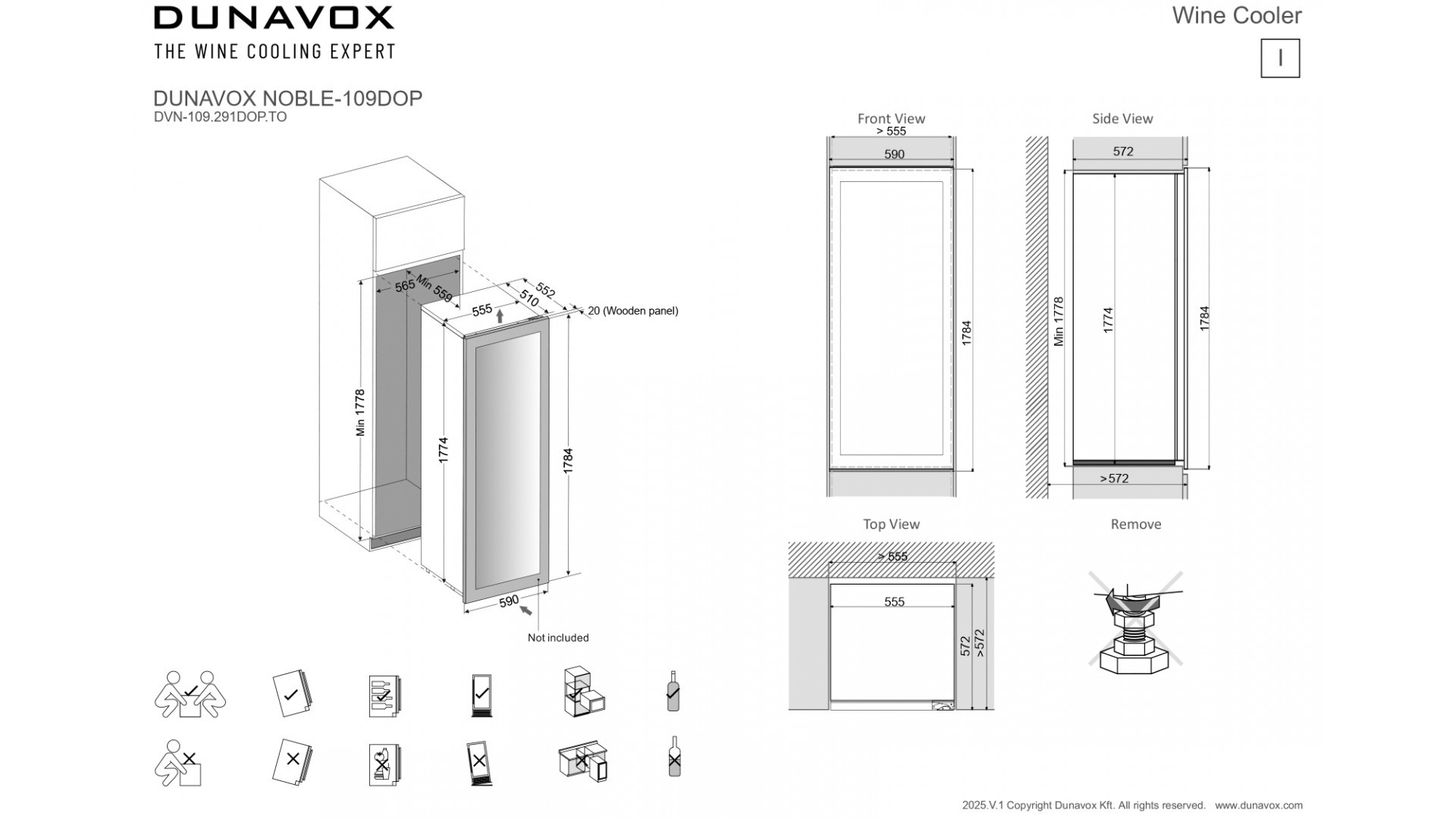 DUNAVOX
THE WINE COOLING EXPERT

Wine Cooler

I

DUNAVOX NOBLE-109DOP
DVN-109.291DOP.TO

565
Min 559
552
510
555
20 (Wooden panel)
Min 1778
1774
1784
590
Not included

Front View
> 555
590
1784

Side View
572
Min 1778
1774
1784
>572

Top View
> 555
555
572
>572

Remove

2025.V.1 Copyright Dunavox Kft. All rights reserved. www.dunavox.com