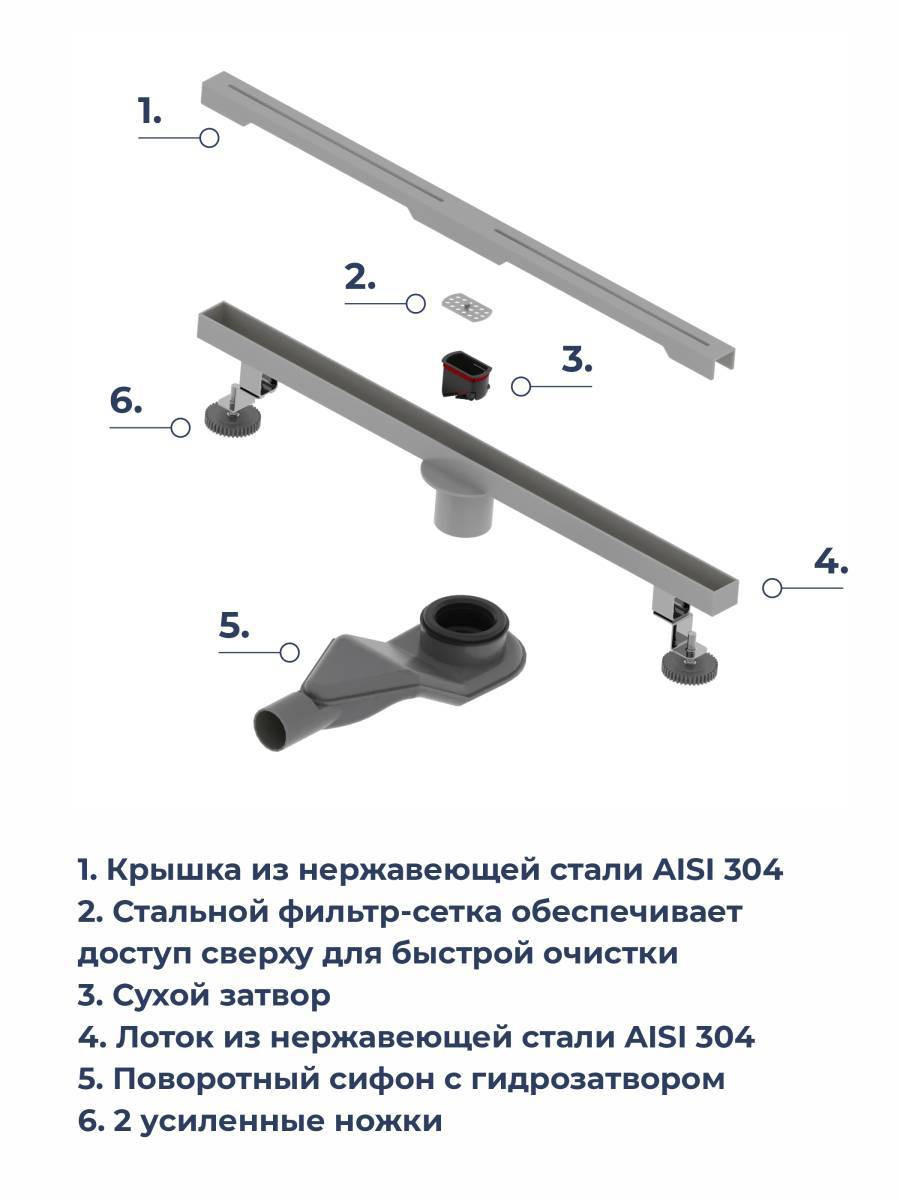 1.

2.

3.

6.

4.

5.

1. Крышка из нержавеющей стали AISI 304
2. Стальной фильтр-сетка обеспечивает доступ сверху для быстрой очистки
3. Сухой затвор
4. Лоток из нержавеющей стали AISI 304
5. Поворотный сифон с гидрозатвором
6. 2 усиленные ножки