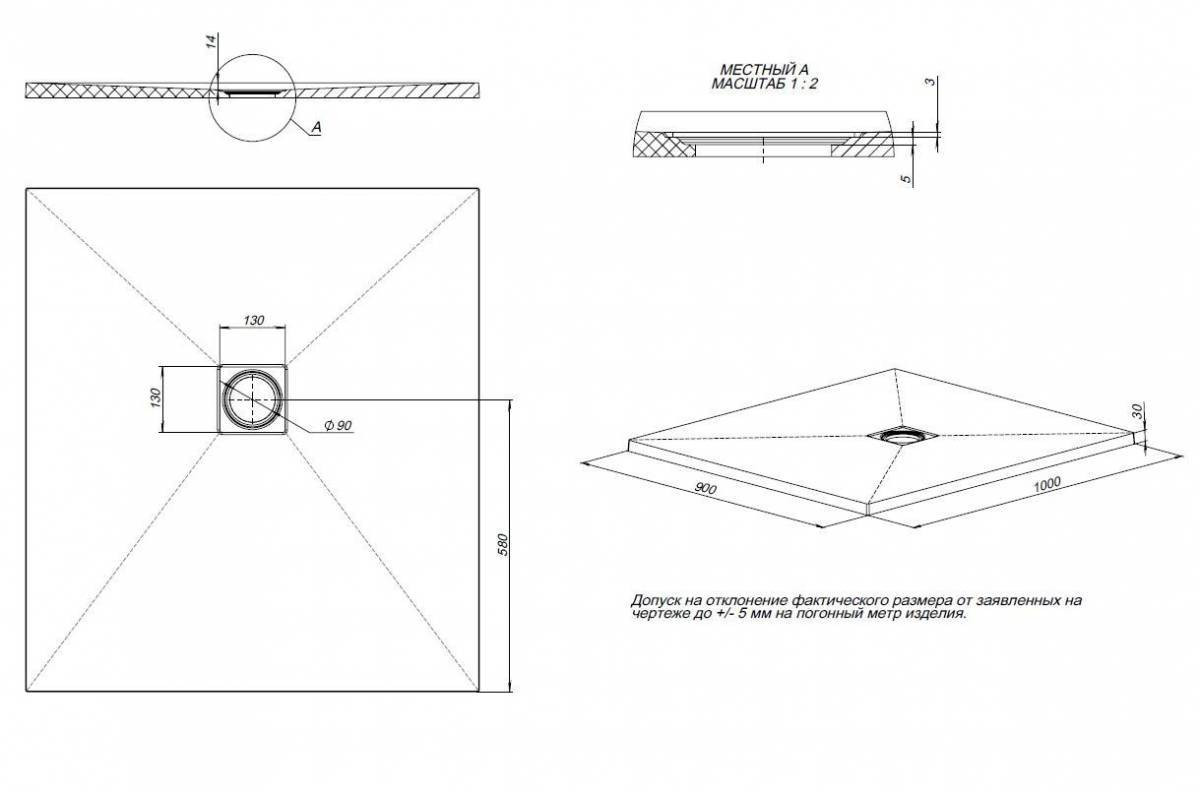 14

A

МЕСТНЫЙ А
МАСШТАБ 1 : 2

3

5

130

130

Ф 90

580

30

900

1000

Допуск на отклонение фактического размера от заявленных на чертеже до +/- 5 мм на погонный метр изделия.