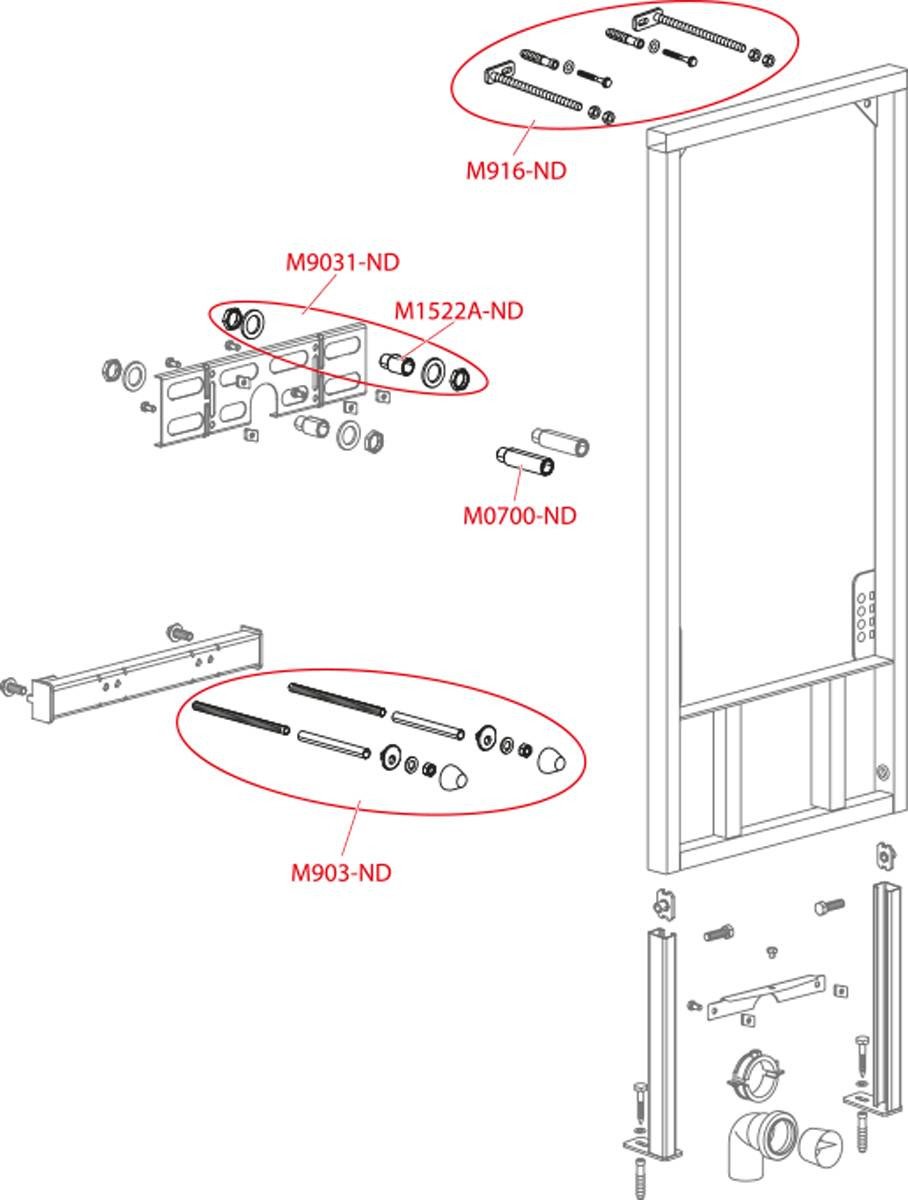 M916-ND

M9031-ND

M1522A-ND

M0700-ND

M903-ND