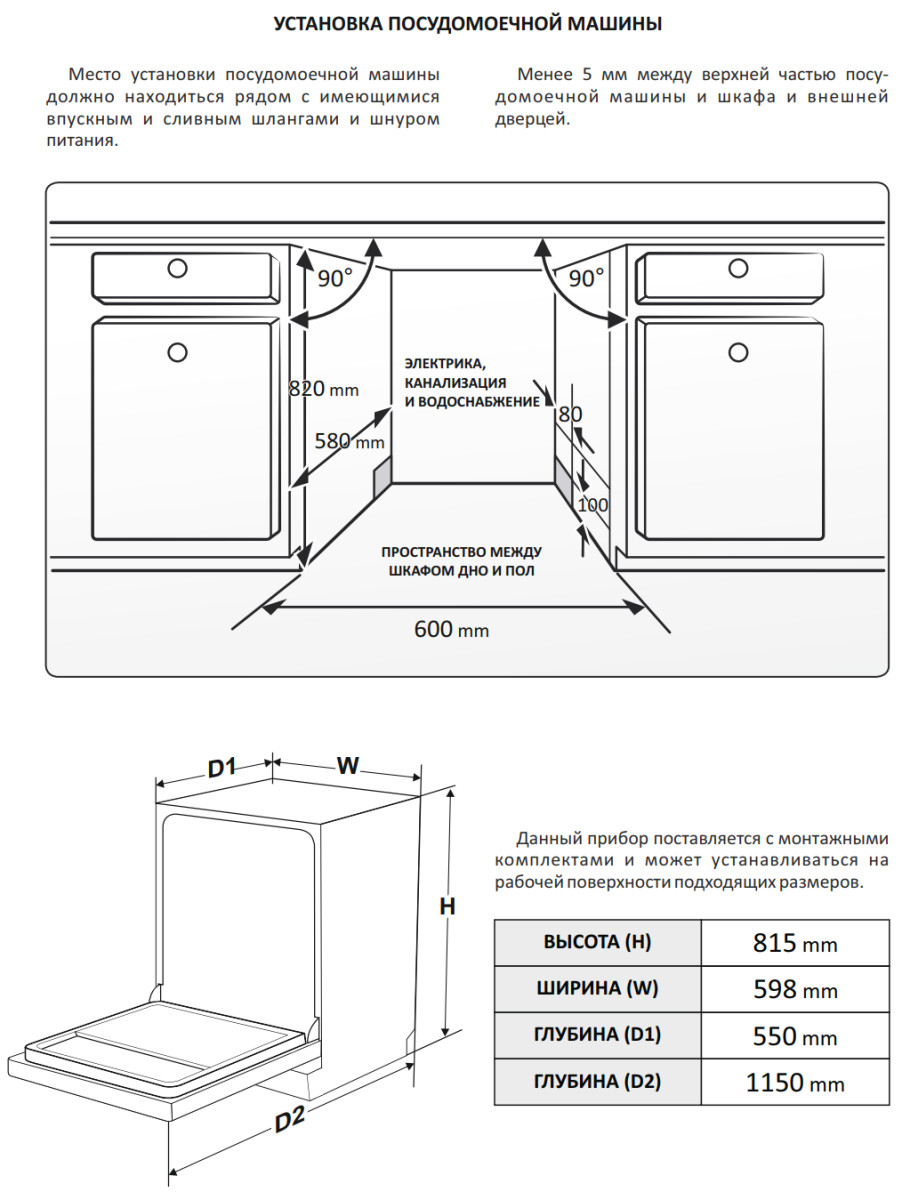 УСТАНОВКА ПОСУДОМОЕЧНОЙ МАШИНЫ

Место установки посудомоечной машины должно находиться рядом с имеющимися впускным и сливным шлангами и шнуром питания.

Менее 5 мм между верхней частью посудомоечной машины и шкафа и внешней дверцей.

90°

90°

820 mm

580 mm

ЭЛЕКТРИКА, КАНАЛИЗАЦИЯ И ВОДОСНАБЖЕНИЕ

80

100

ПРОСТРАНСТВО МЕЖДУ ШКАФОМ ДНО И ПОЛ

600 mm

D1

W

H

D2

Данный прибор поставляется с монтажными комплектами и может устанавливаться на рабочей поверхности подходящих размеров.

| ВЫСОТА (H) | 815 mm |
|---|---|
| ШИРИНА (W) | 598 mm |
| ГЛУБИНА (D1) | 550 mm |
| ГЛУБИНА (D2) | 1150 mm |