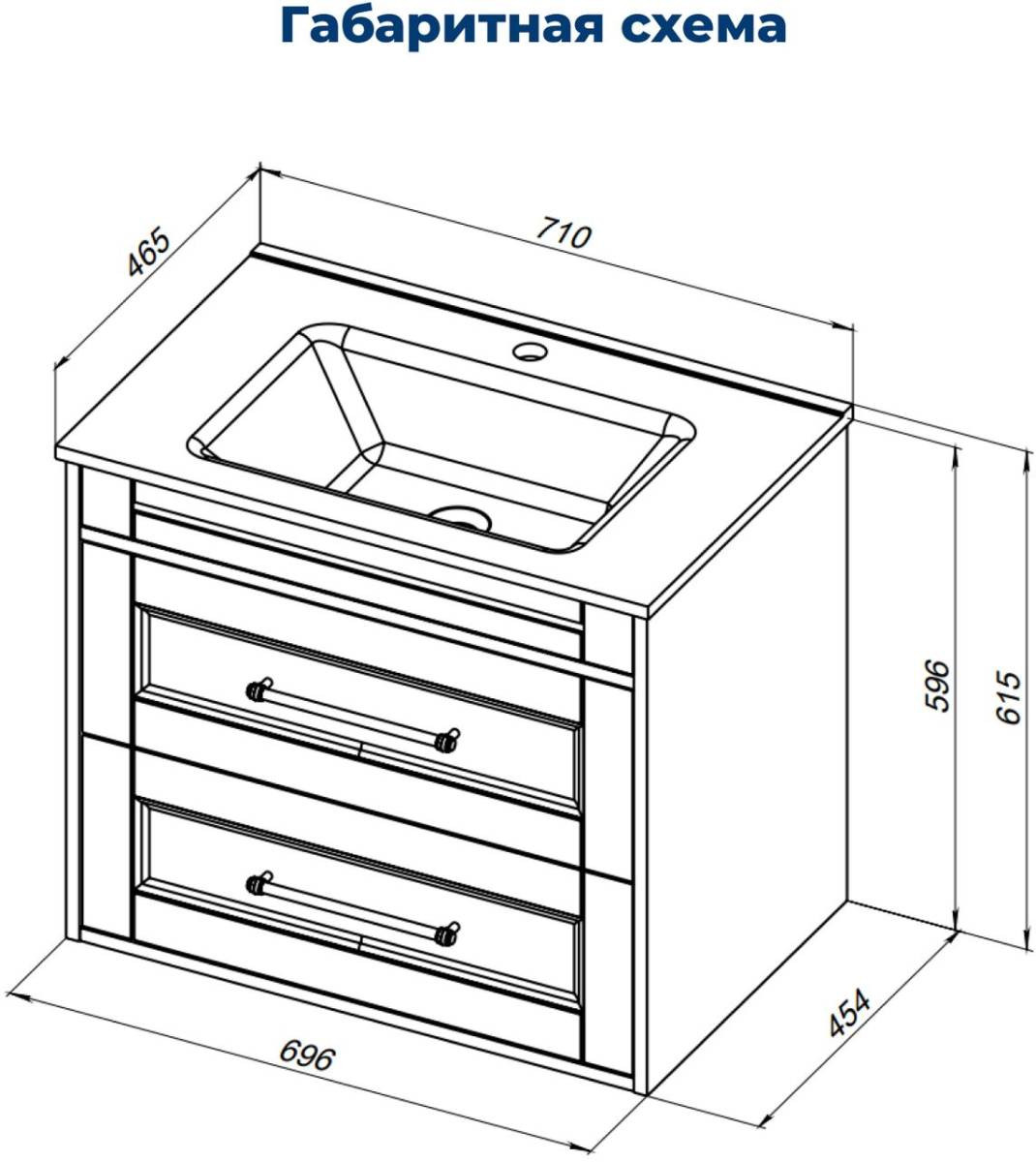 Габаритная схема

465

710

596

615

454

696