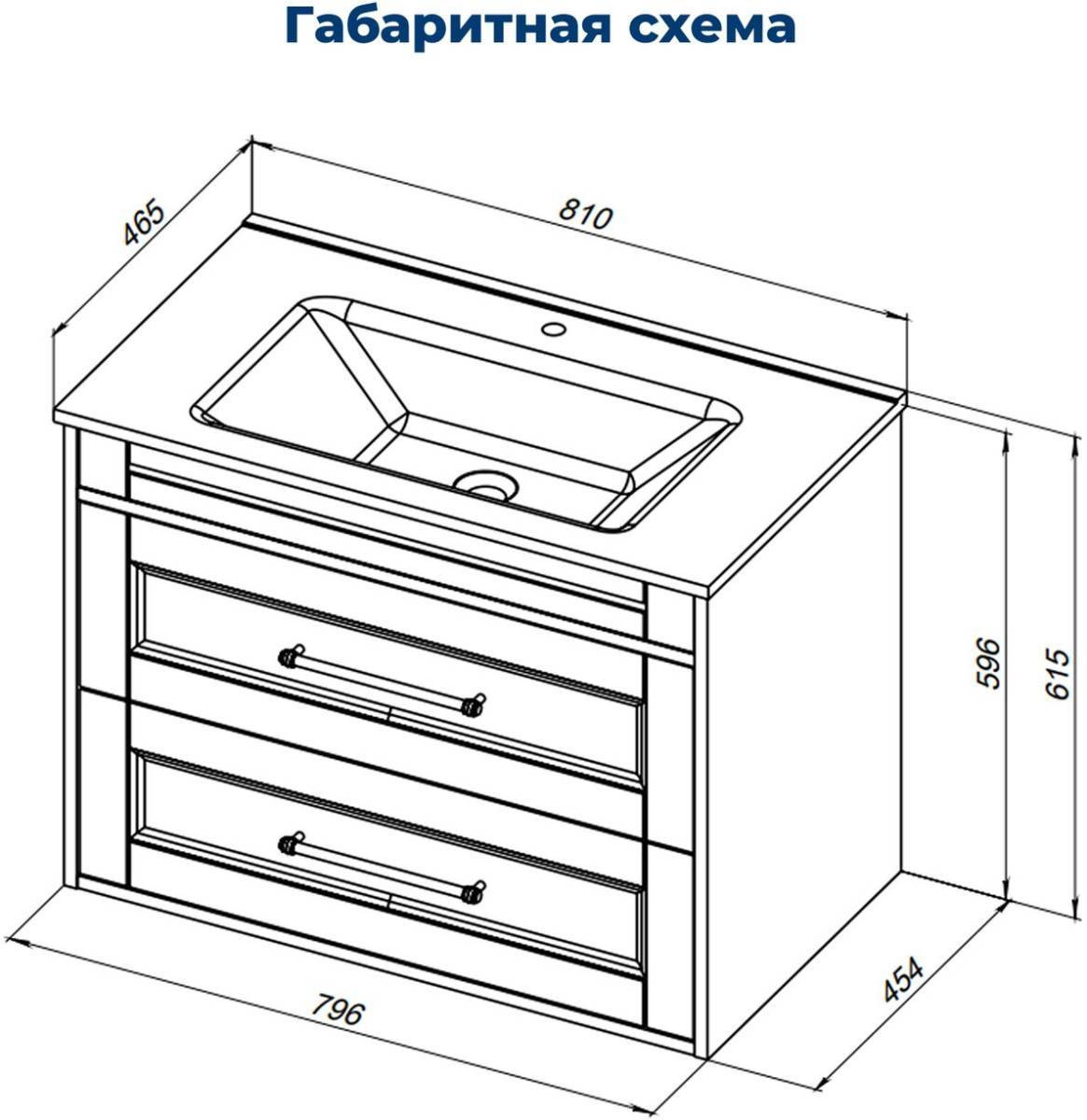 Габаритная схема

465

810

596

615

796

454