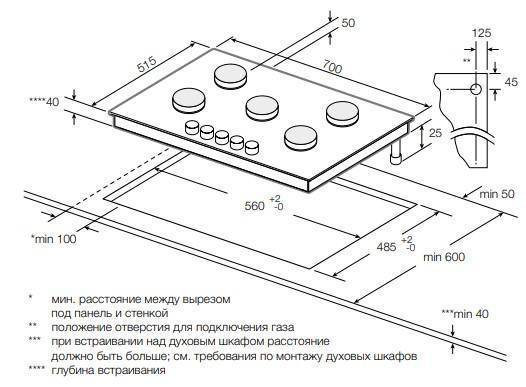 50

125

515

700

**

45

****40

25

min 50

$560^{+2}_{-0}$

*min 100

$485^{+2}_{-0}$

min 600

***min 40

* мин. расстояние между вырезом под панель и стенкой
** положение отверстия для подключения газа
*** при встраивании над духовым шкафом расстояние должно быть больше; см. требования по монтажу духовых шкафов
**** глубина встраивания