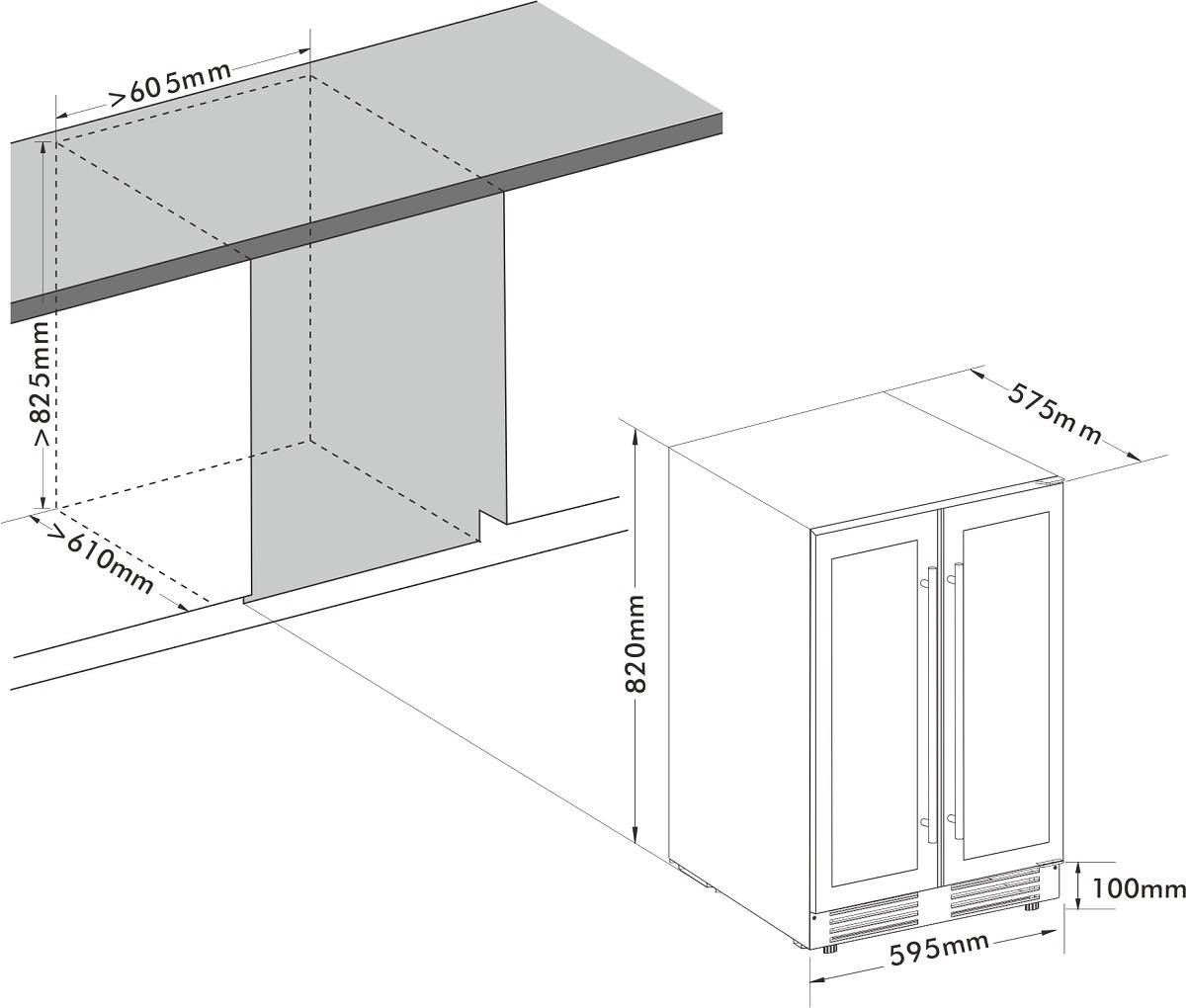 >605mm
>825mm
>610mm
575mm
820mm
100mm
595mm