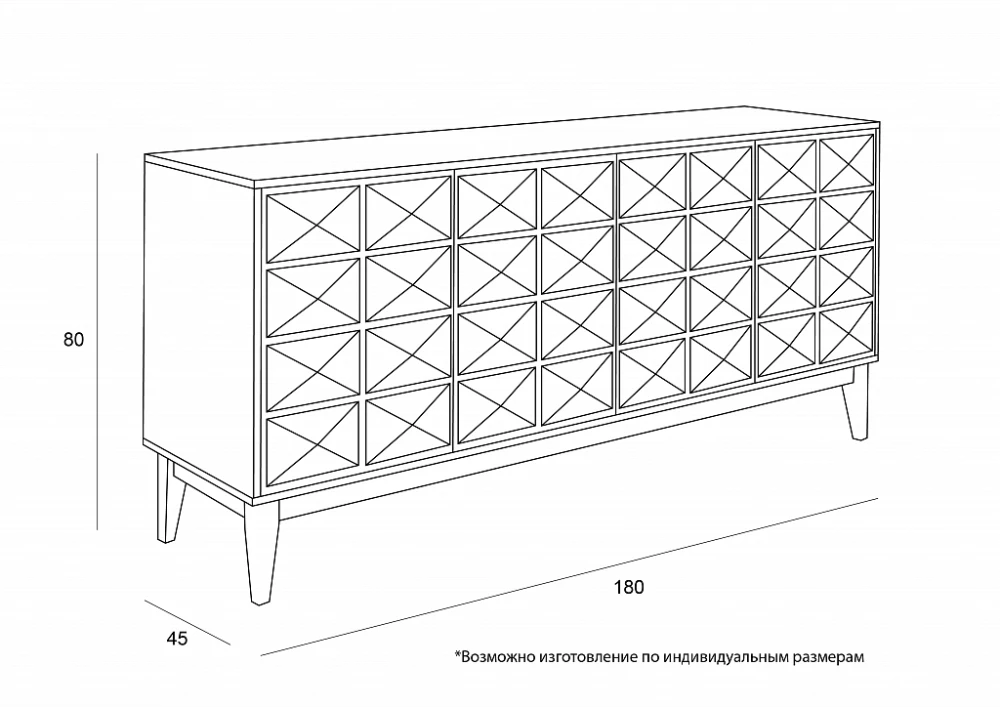 80

180

45

*Возможно изготовление по индивидуальным размерам