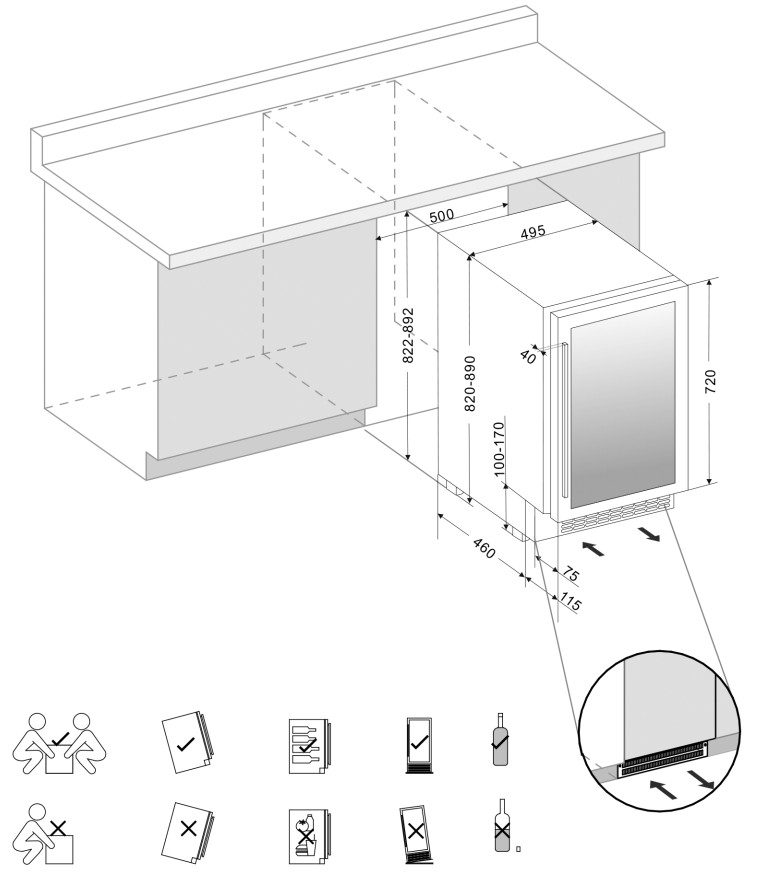 500
495
822-892
820-890
40
720
100-170
460
75
115