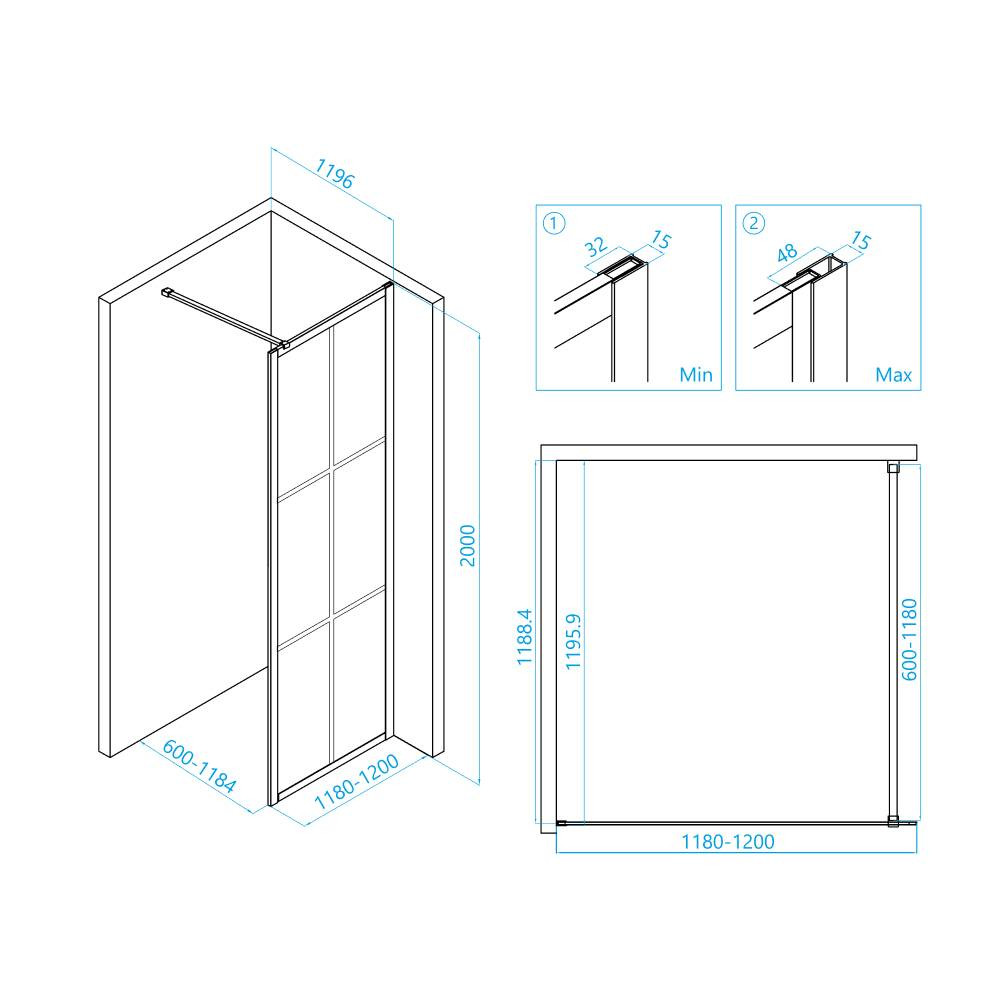 1196

2000

600-1184

1180-1200

①
32
15
Min

②
48
15
Max

1188.4

1195.9

600-1180

1180-1200