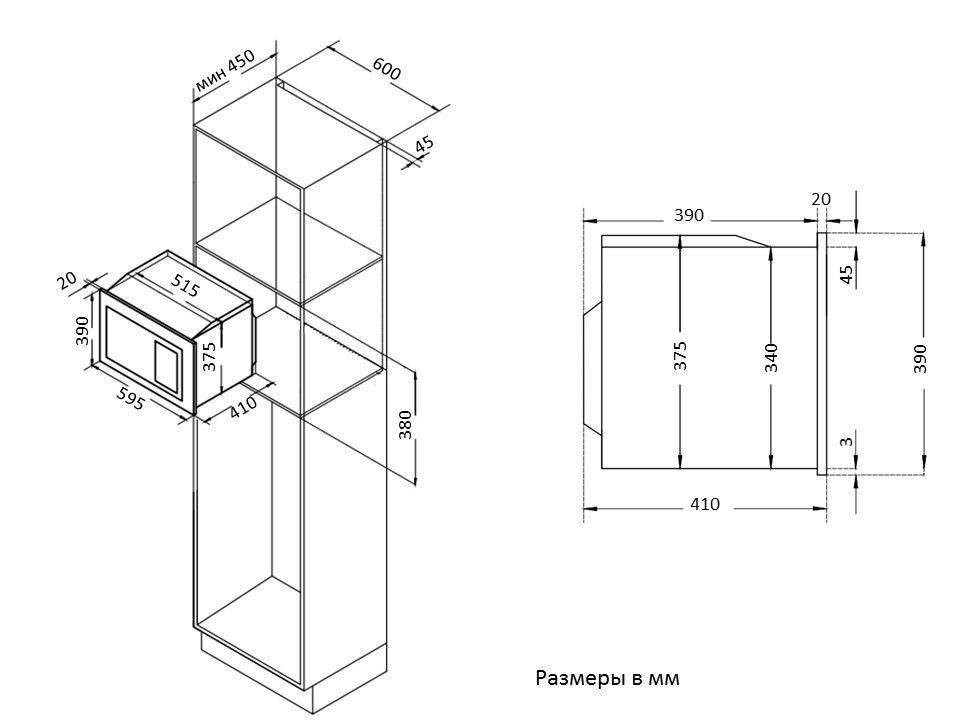 мин 450
600
45
20
515
390
375
595
410
380
390
20
45
375
340
390
3
410
Размеры в мм