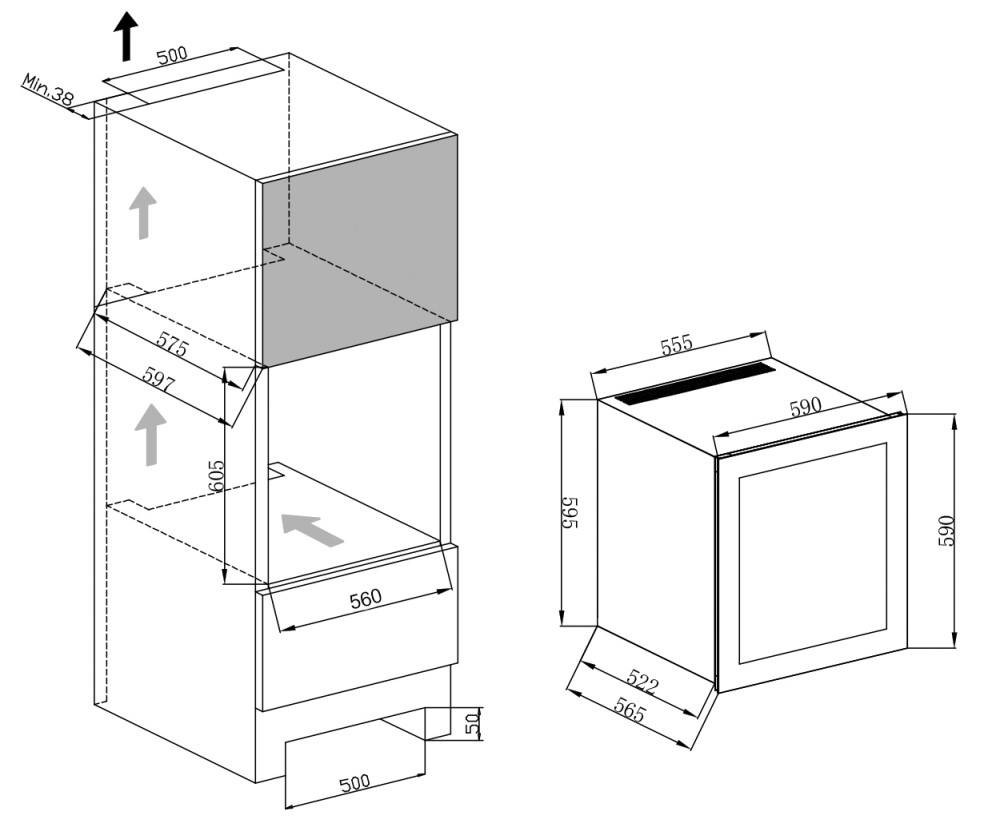 500
Min.38
575
597
605
560
50
500
555
590
595
590
522
565