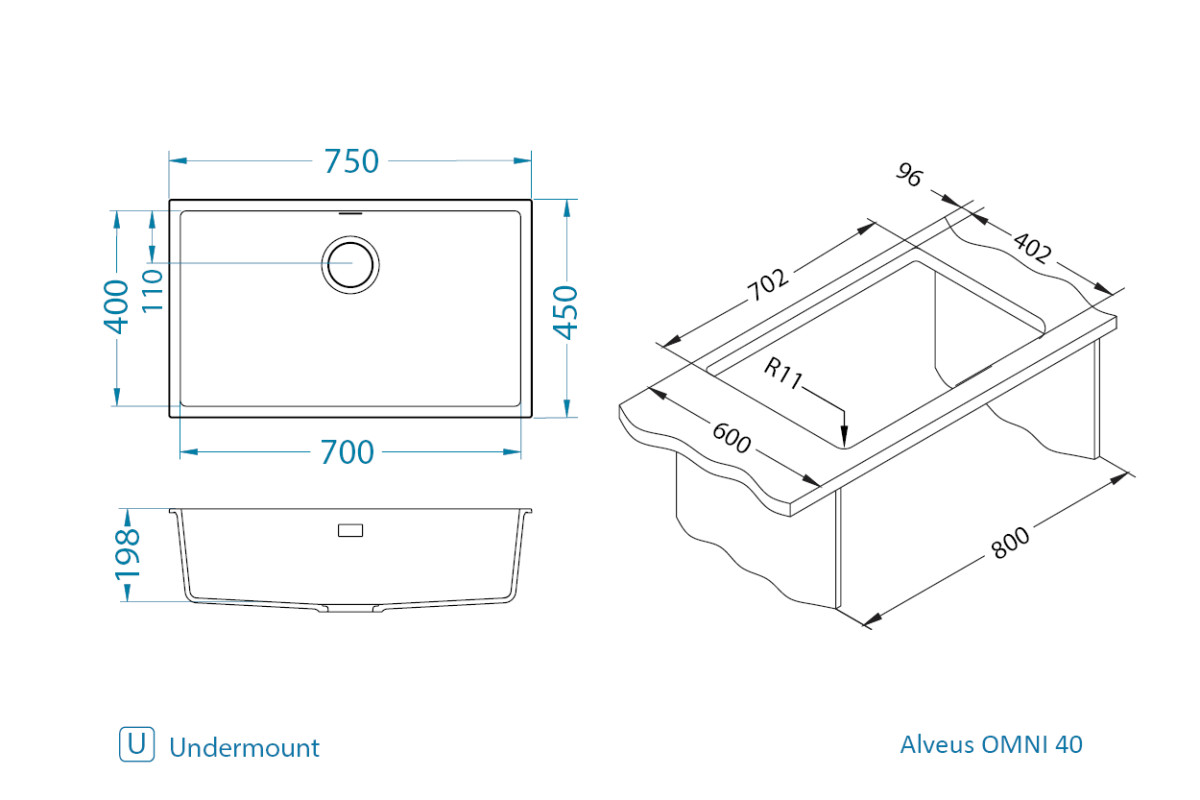 750

400

110

450

700

198

96

402

702

R11

600

800

U Undermount

Alveus OMNI 40