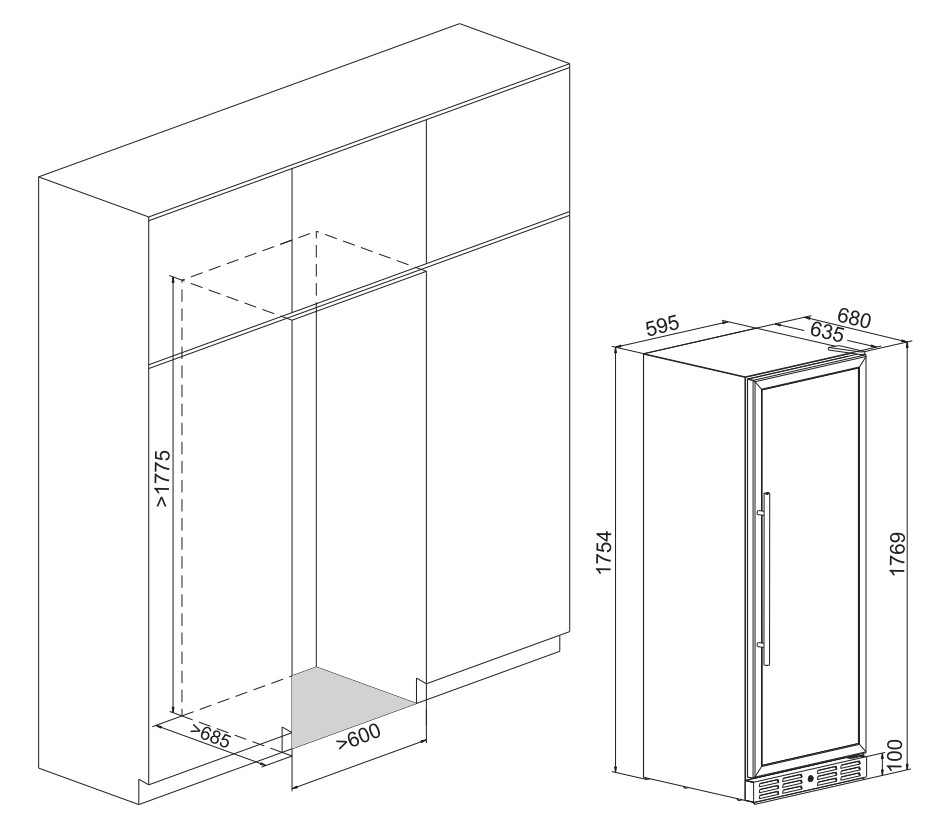 >1775

>685

>600

595

680

635

1754

1769

100