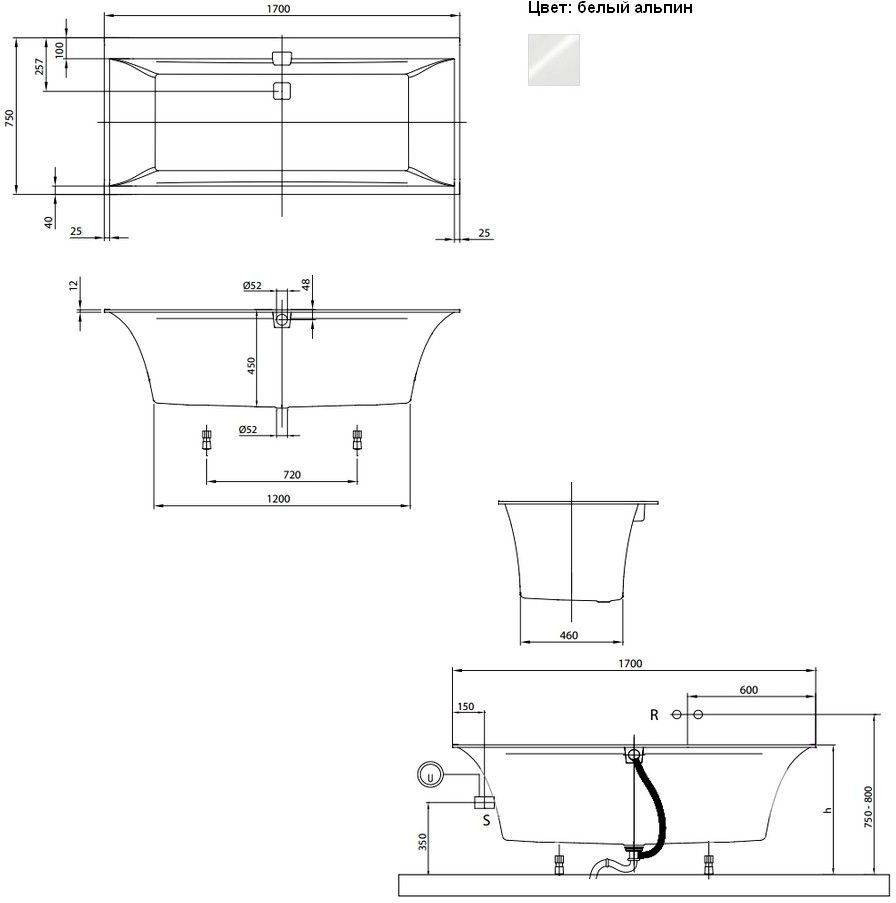 Цвет: белый альпин

1700
100
257
750
40
25
25

12
Ø52
48
450
Ø52
720
1200

460

1700
600
150
R
U
S
350
h
750 - 800