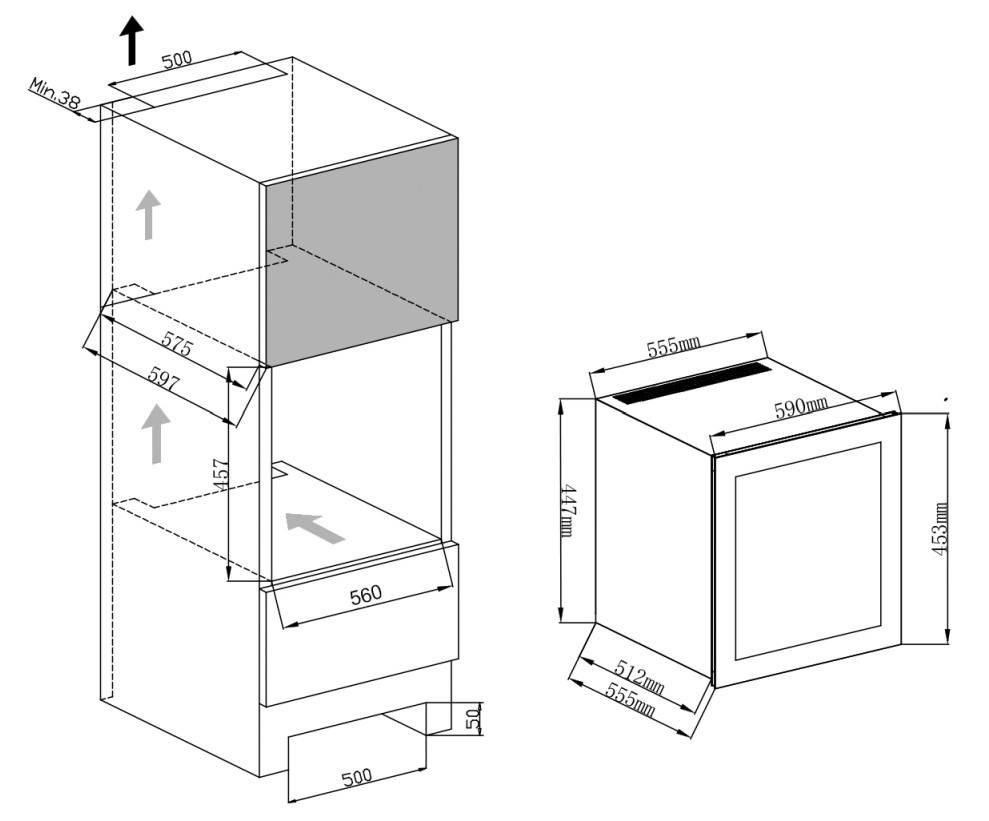 500
Min.38
575
597
457
560
50
500
555mm
590mm
447mm
453mm
512mm
555mm