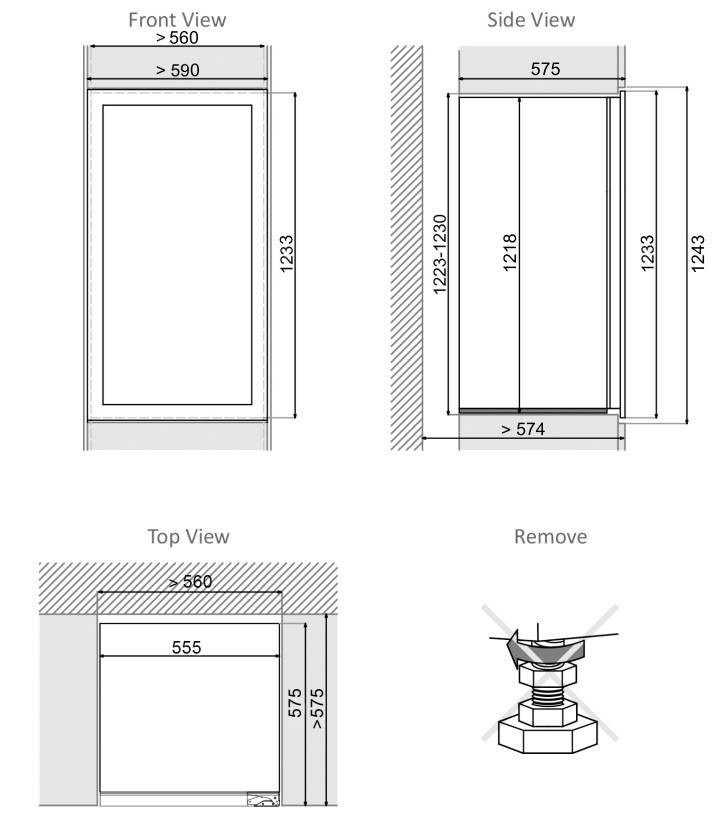 Front View
> 560
> 590
1233

Side View
575
1223-1230
1218
1233
1243
> 574

Top View
> 560
555
575
>575

Remove