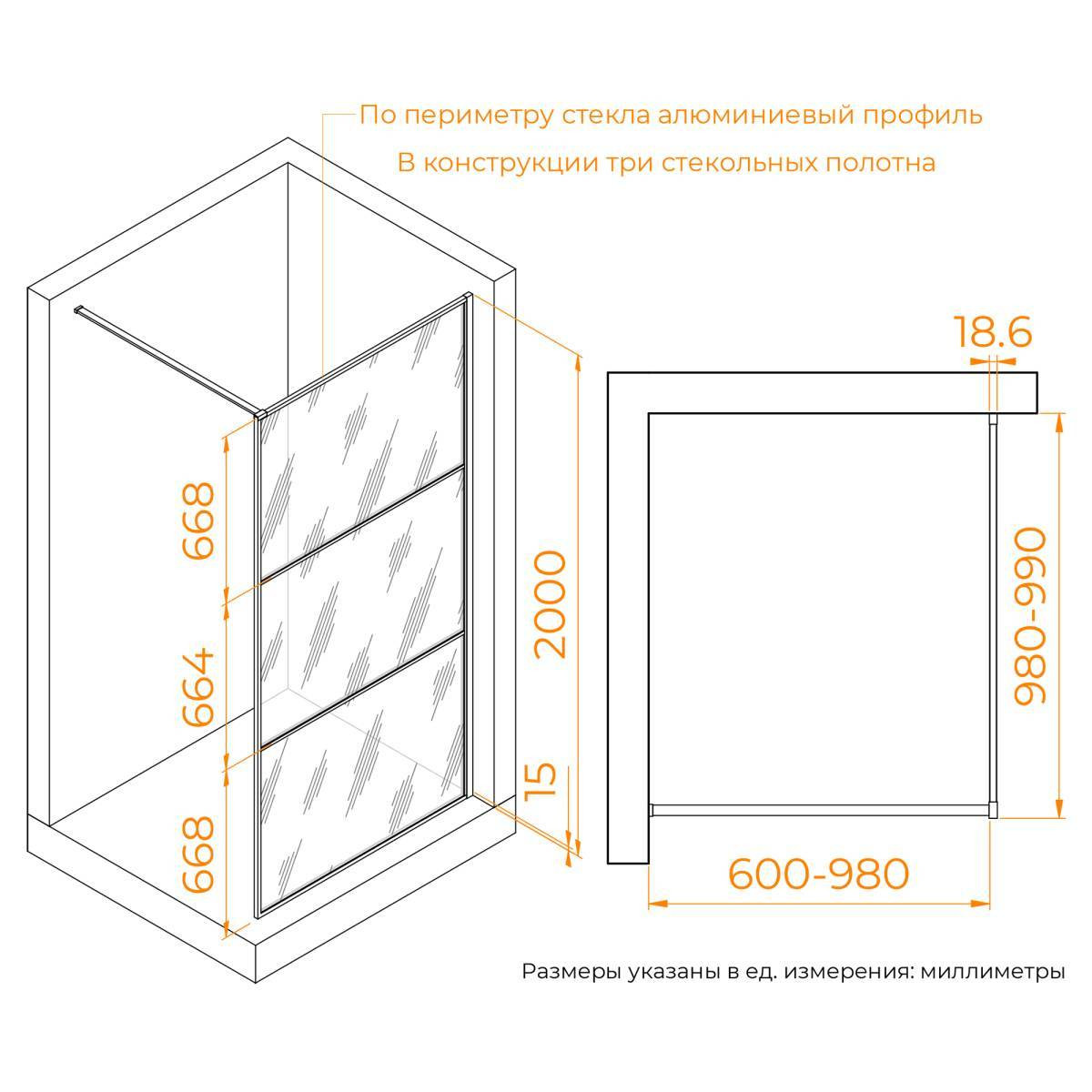 По периметру стекла алюминиевый профиль

В конструкции три стекольных полотна

668

664

668

2000

15

18.6

980-990

600-980

Размеры указаны в ед. измерения: миллиметры