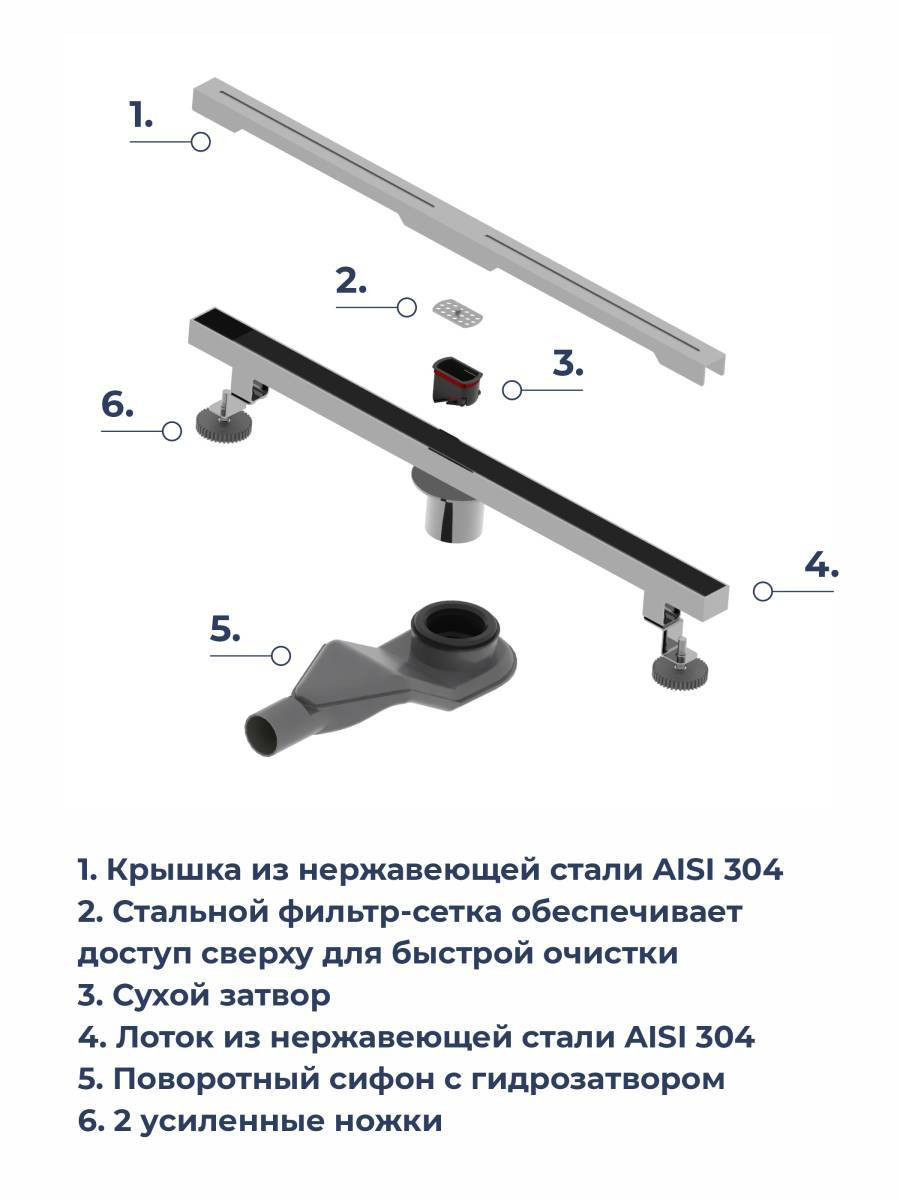 1.

2.

3.

6.

4.

5.

1. Крышка из нержавеющей стали AISI 304
2. Стальной фильтр-сетка обеспечивает доступ сверху для быстрой очистки
3. Сухой затвор
4. Лоток из нержавеющей стали AISI 304
5. Поворотный сифон с гидрозатвором
6. 2 усиленные ножки