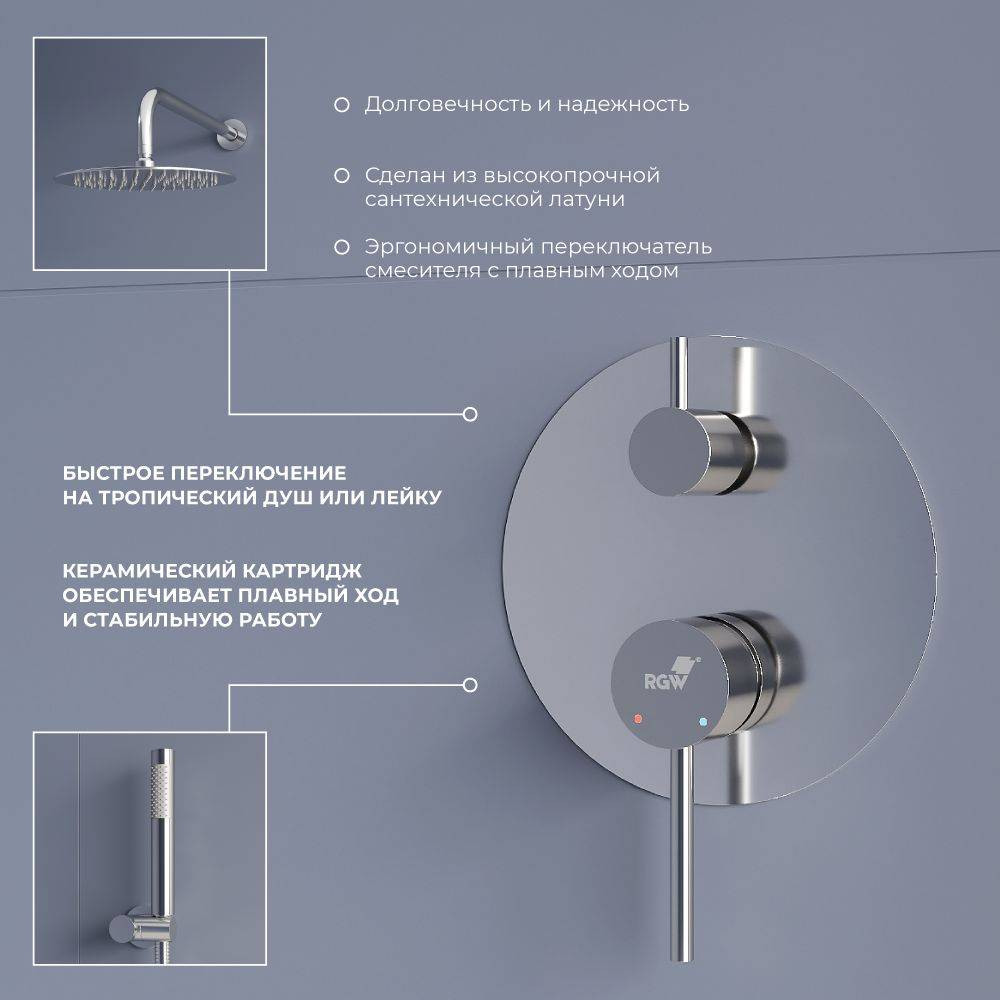 Долговечность и надежность

Сделан из высокопрочной сантехнической латуни

Эргономичный переключатель смесителя с плавным ходом

БЫСТРОЕ ПЕРЕКЛЮЧЕНИЕ НА ТРОПИЧЕСКИЙ ДУШ ИЛИ ЛЕЙКУ

КЕРАМИЧЕСКИЙ КАРТРИДЖ ОБЕСПЕЧИВАЕТ ПЛАВНЫЙ ХОД И СТАБИЛЬНУЮ РАБОТУ

RGW