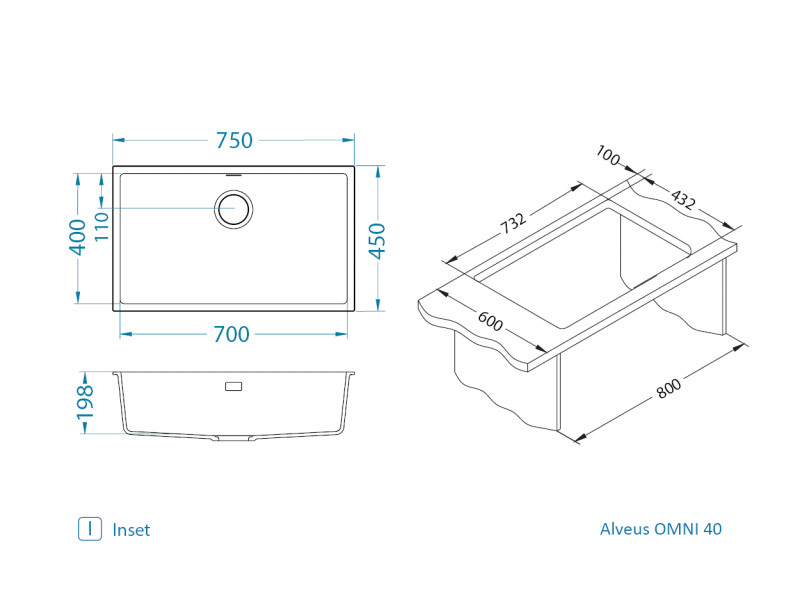 750
400
110
450
700
198
100
432
732
600
800
I Inset
Alveus OMNI 40