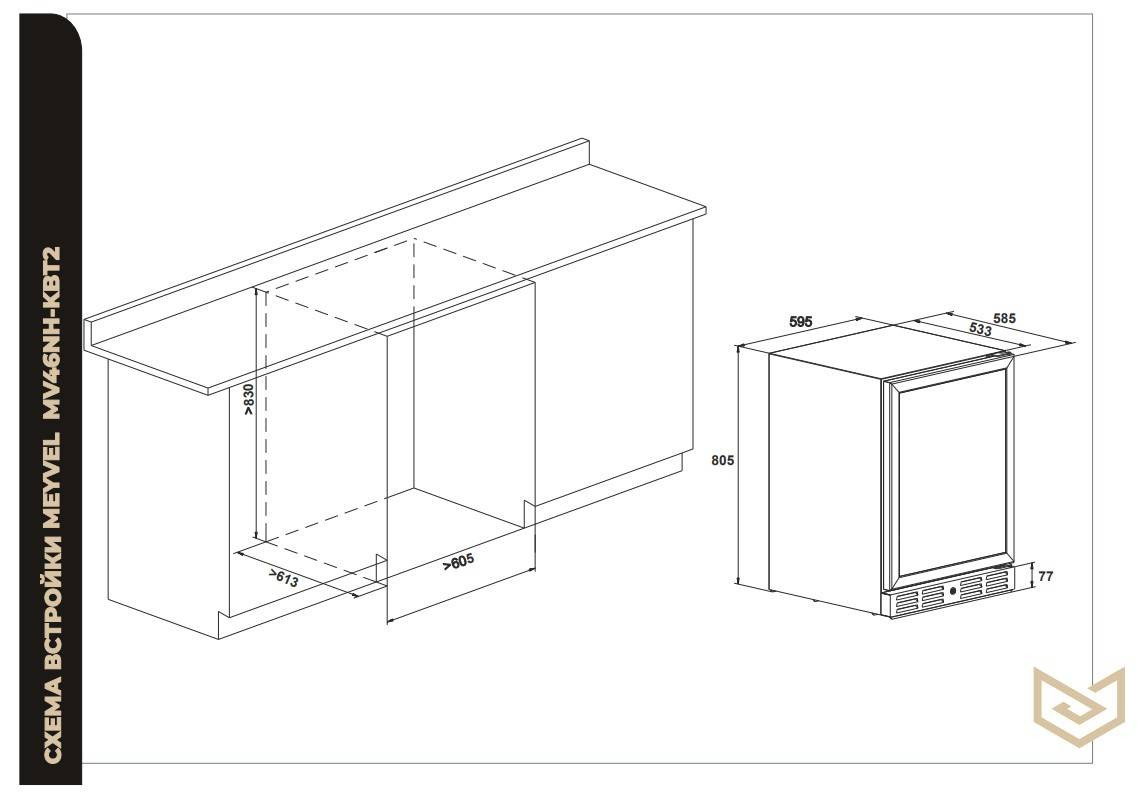 СХЕМА ВСТРОЙКИ MEYVEL MV46NH-KBT2

>830
>613
>605

595
585
533
805
77