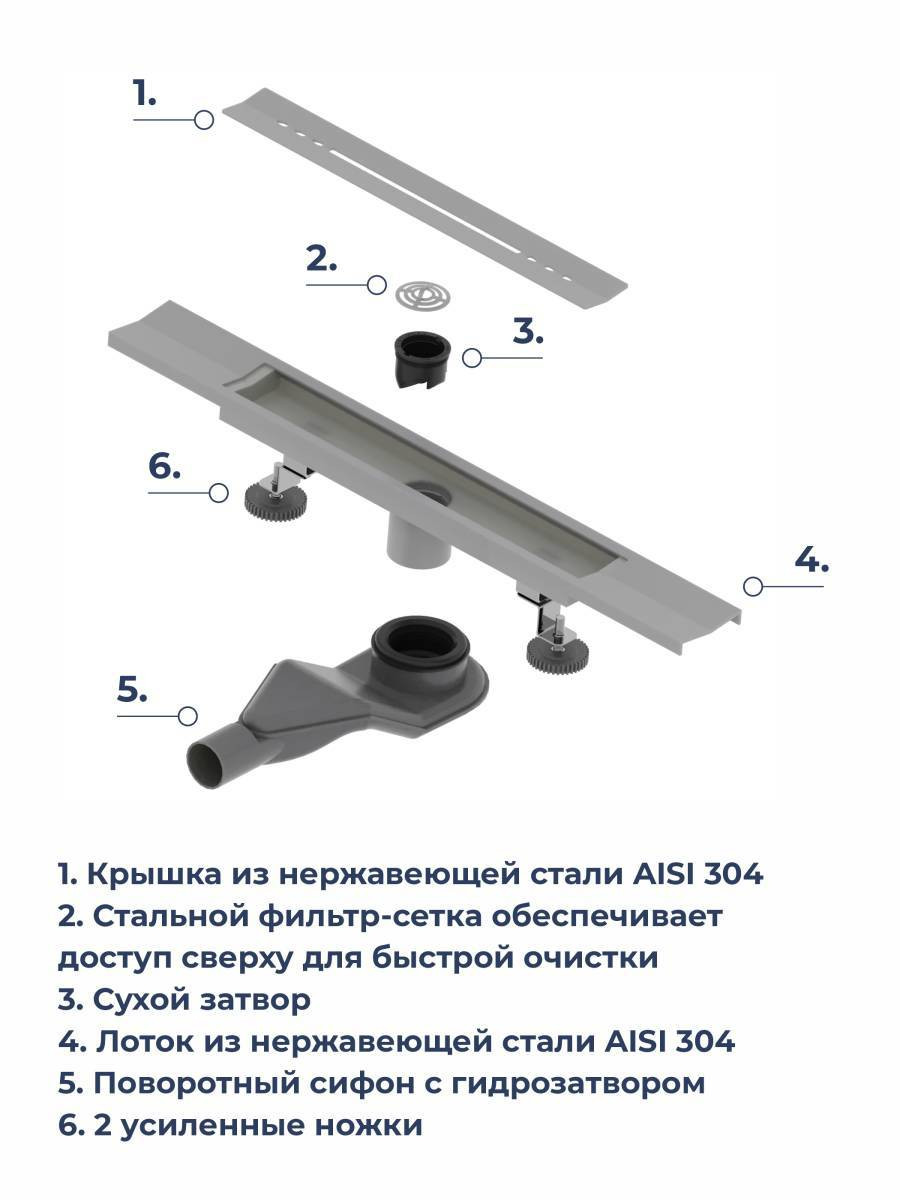 1.

2.

3.

6.

4.

5.

1. Крышка из нержавеющей стали AISI 304
2. Стальной фильтр-сетка обеспечивает доступ сверху для быстрой очистки
3. Сухой затвор
4. Лоток из нержавеющей стали AISI 304
5. Поворотный сифон с гидрозатвором
6. 2 усиленные ножки