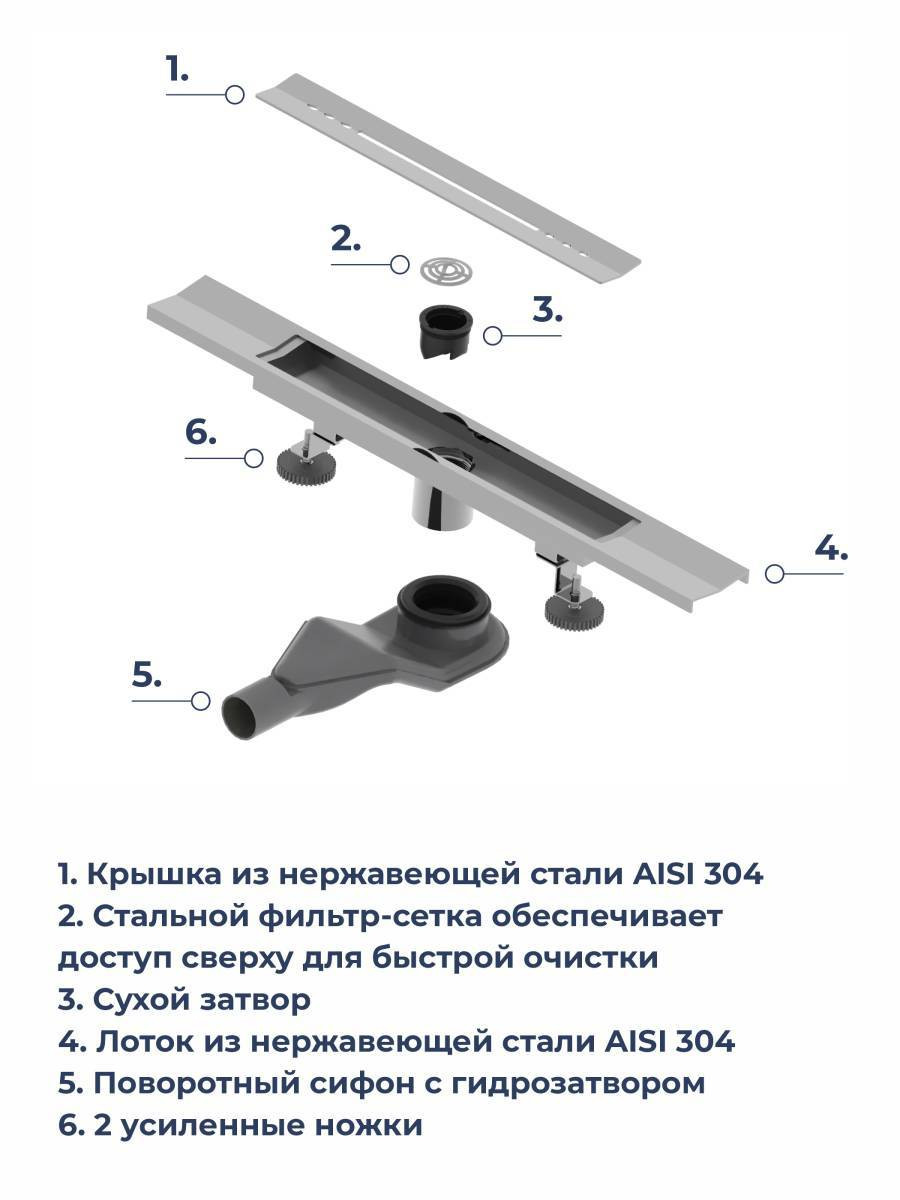 1.

2.

3.

6.

4.

5.

1. Крышка из нержавеющей стали AISI 304
2. Стальной фильтр-сетка обеспечивает доступ сверху для быстрой очистки
3. Сухой затвор
4. Лоток из нержавеющей стали AISI 304
5. Поворотный сифон с гидрозатвором
6. 2 усиленные ножки