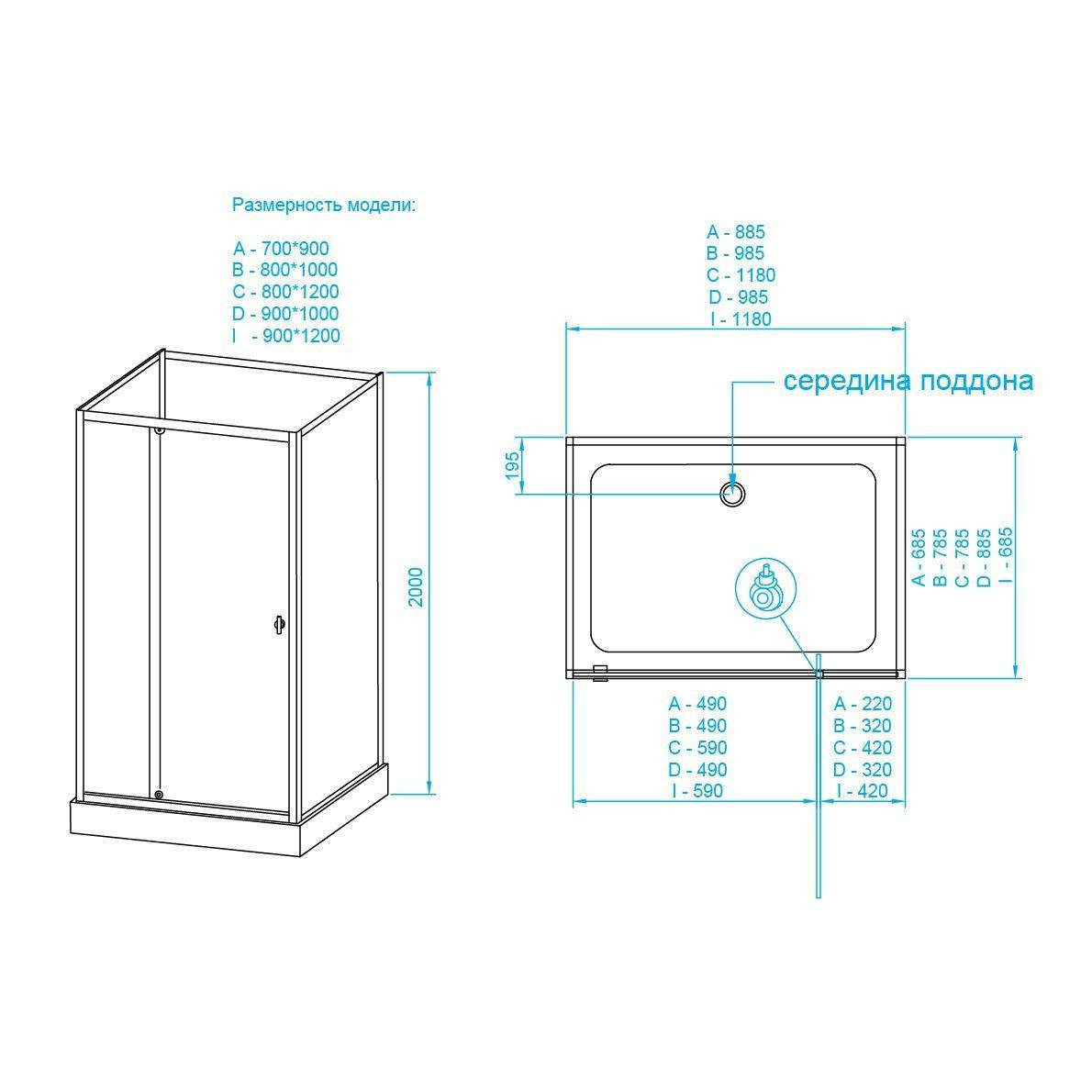 Размерность модели:

A - 700*900
B - 800*1000
C - 800*1200
D - 900*1000
I - 900*1200

2000

A - 885
B - 985
C - 1180
D - 985
I - 1180

середина поддона

195

A - 685
B - 785
C - 785
D - 885
I - 685

A - 490
B - 490
C - 590
D - 490
I - 590

A - 220
B - 320
C - 420
D - 320
I - 420