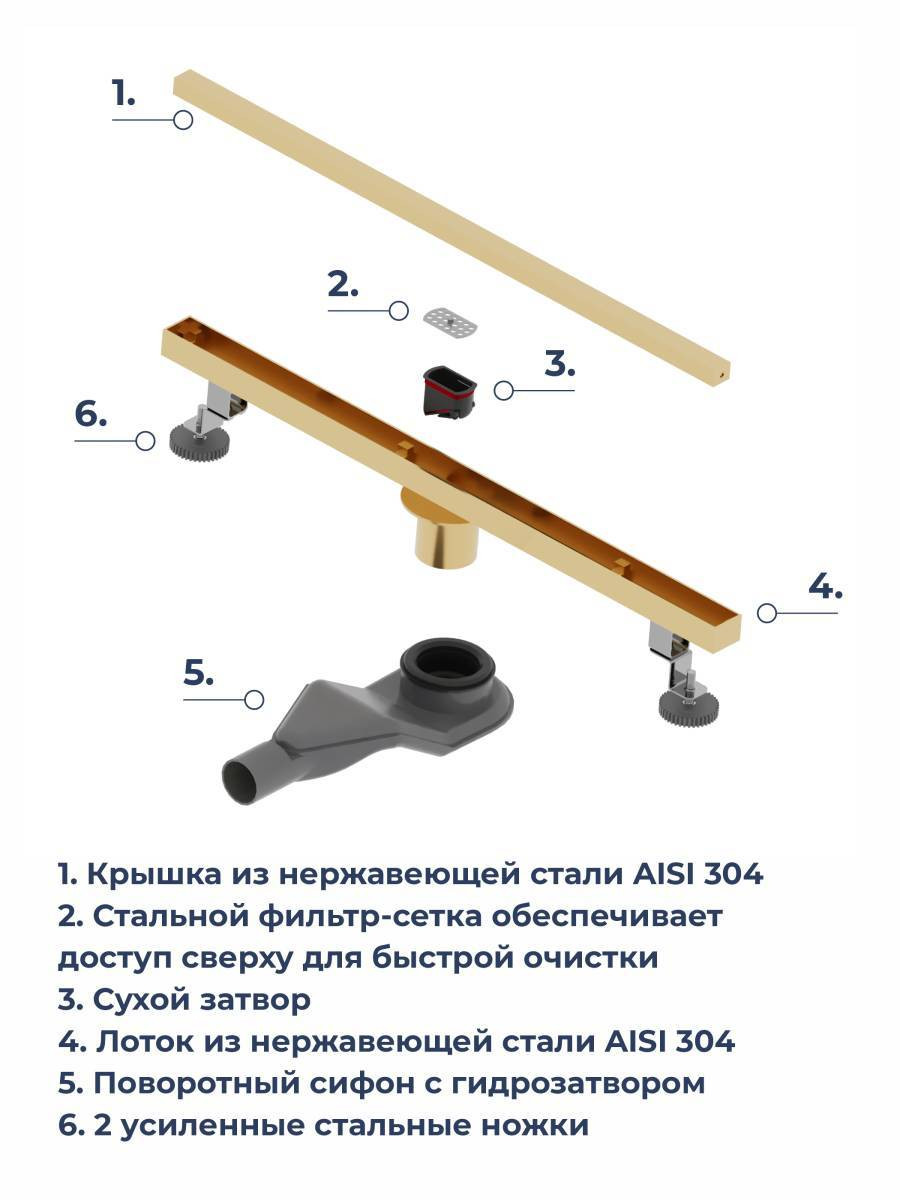 1.

2.

3.

6.

4.

5.

1. Крышка из нержавеющей стали AISI 304
2. Стальной фильтр-сетка обеспечивает доступ сверху для быстрой очистки
3. Сухой затвор
4. Лоток из нержавеющей стали AISI 304
5. Поворотный сифон с гидрозатвором
6. 2 усиленные стальные ножки