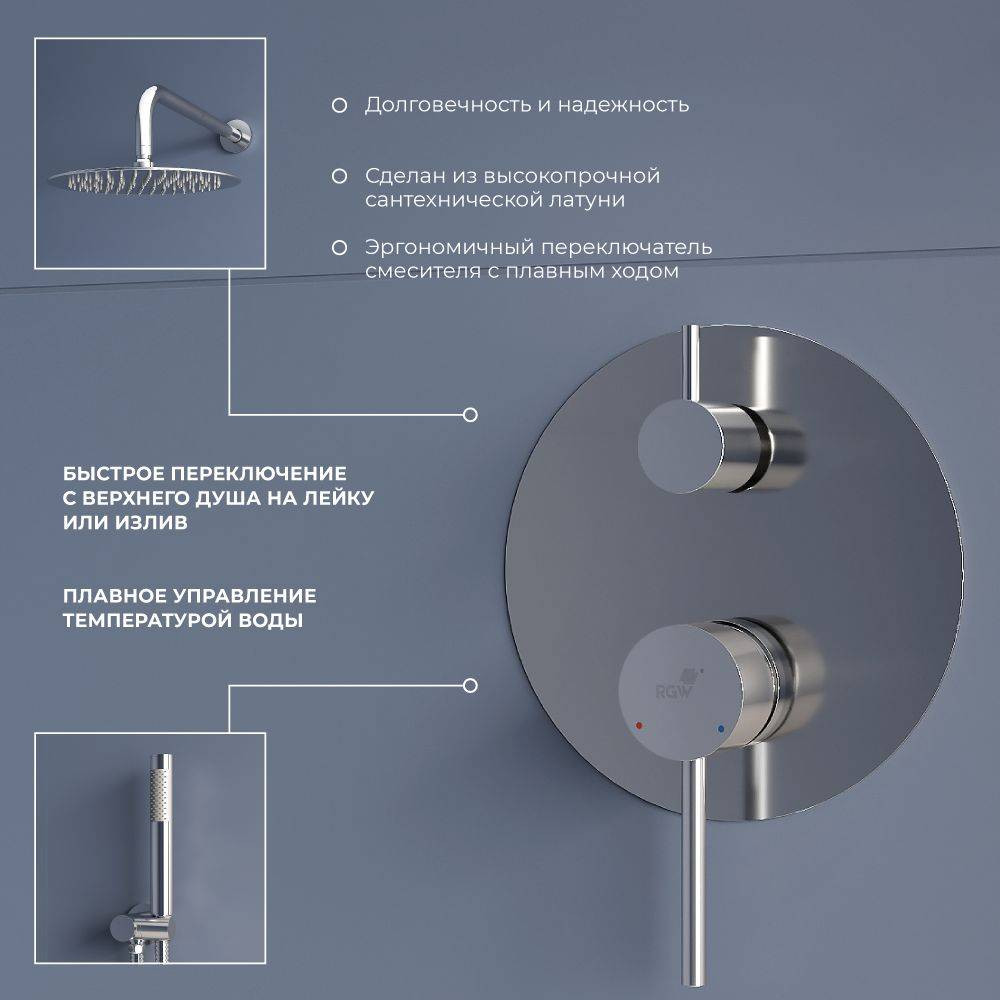 Долговечность и надежность

Сделан из высокопрочной сантехнической латуни

Эргономичный переключатель смесителя с плавным ходом

БЫСТРОЕ ПЕРЕКЛЮЧЕНИЕ С ВЕРХНЕГО ДУША НА ЛЕЙКУ ИЛИ ИЗЛИВ

ПЛАВНОЕ УПРАВЛЕНИЕ ТЕМПЕРАТУРОЙ ВОДЫ

RGW