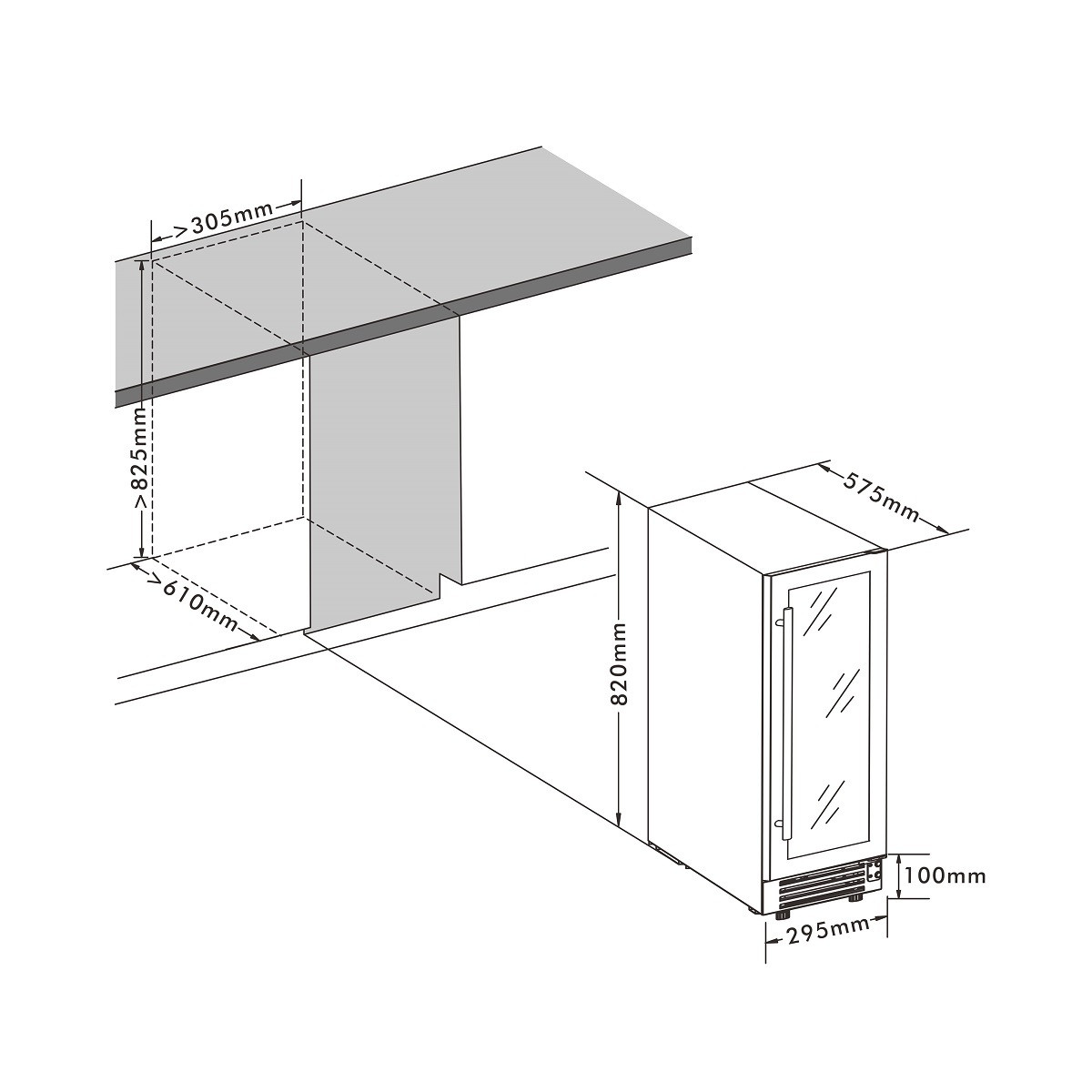 >305mm

>825mm

>610mm

575mm

820mm

100mm

295mm