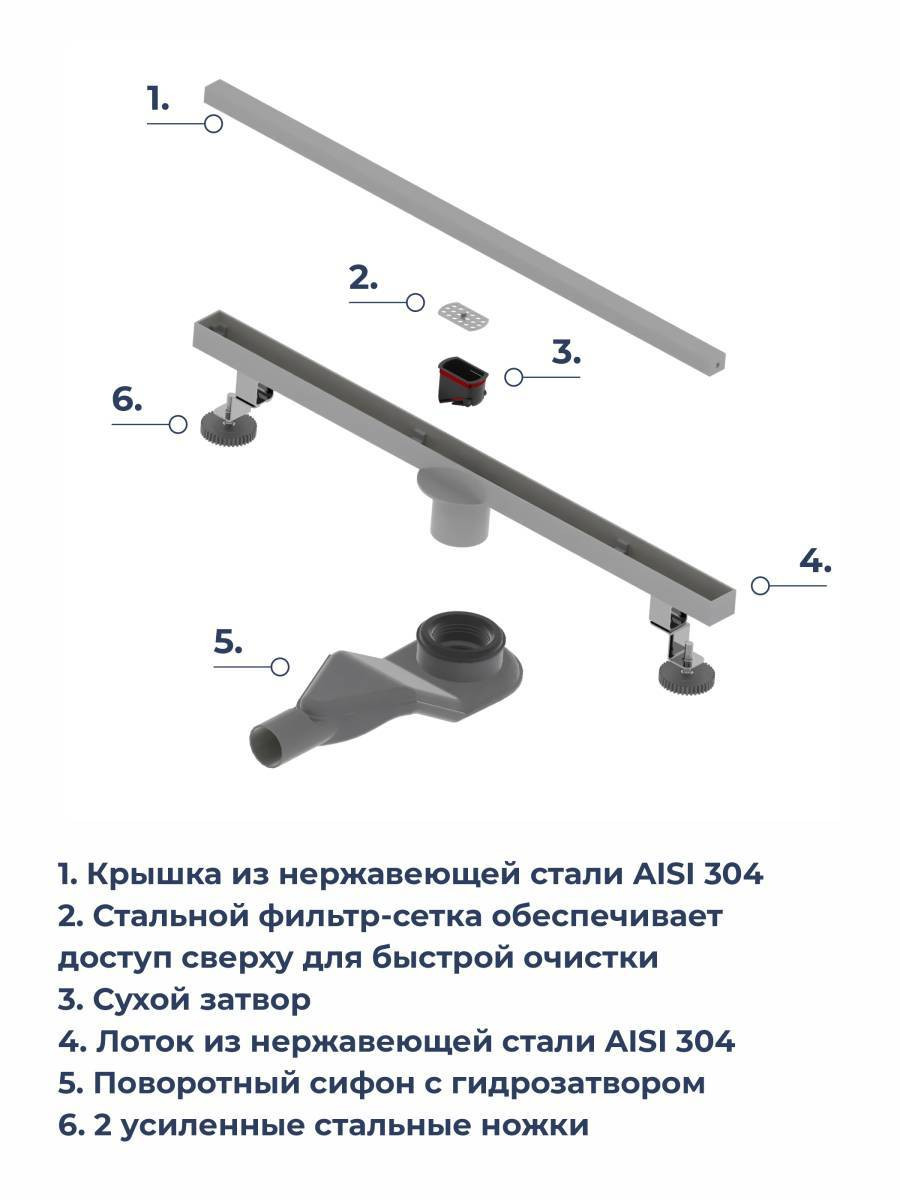 1.

2.

3.

6.

4.

5.

1. Крышка из нержавеющей стали AISI 304
2. Стальной фильтр-сетка обеспечивает доступ сверху для быстрой очистки
3. Сухой затвор
4. Лоток из нержавеющей стали AISI 304
5. Поворотный сифон с гидрозатвором
6. 2 усиленные стальные ножки