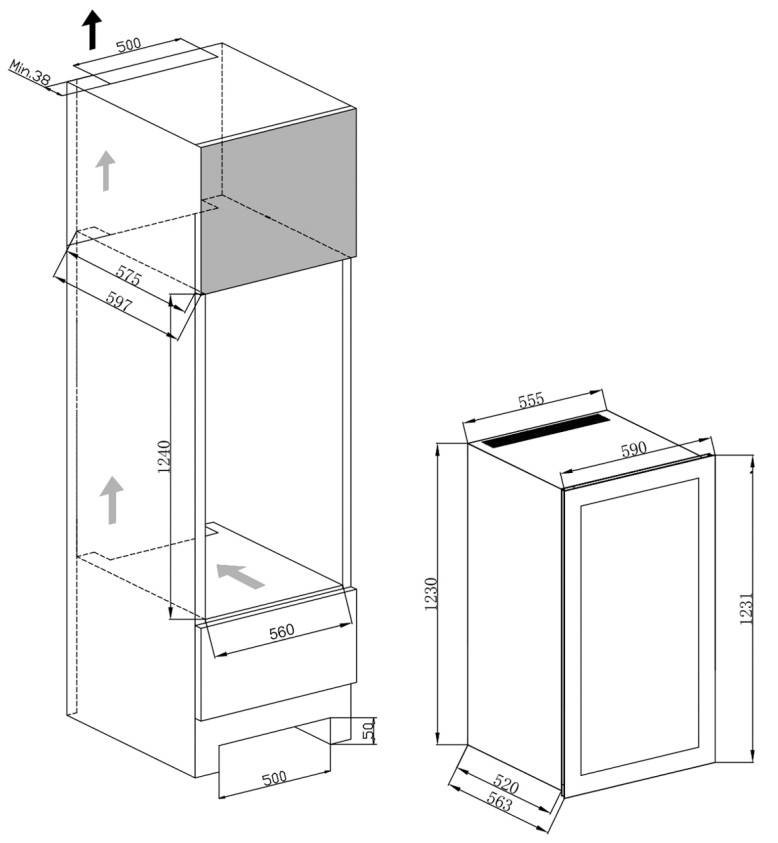 500
Min.38
575
597
1240
560
50
500
555
590
1230
1231
520
563