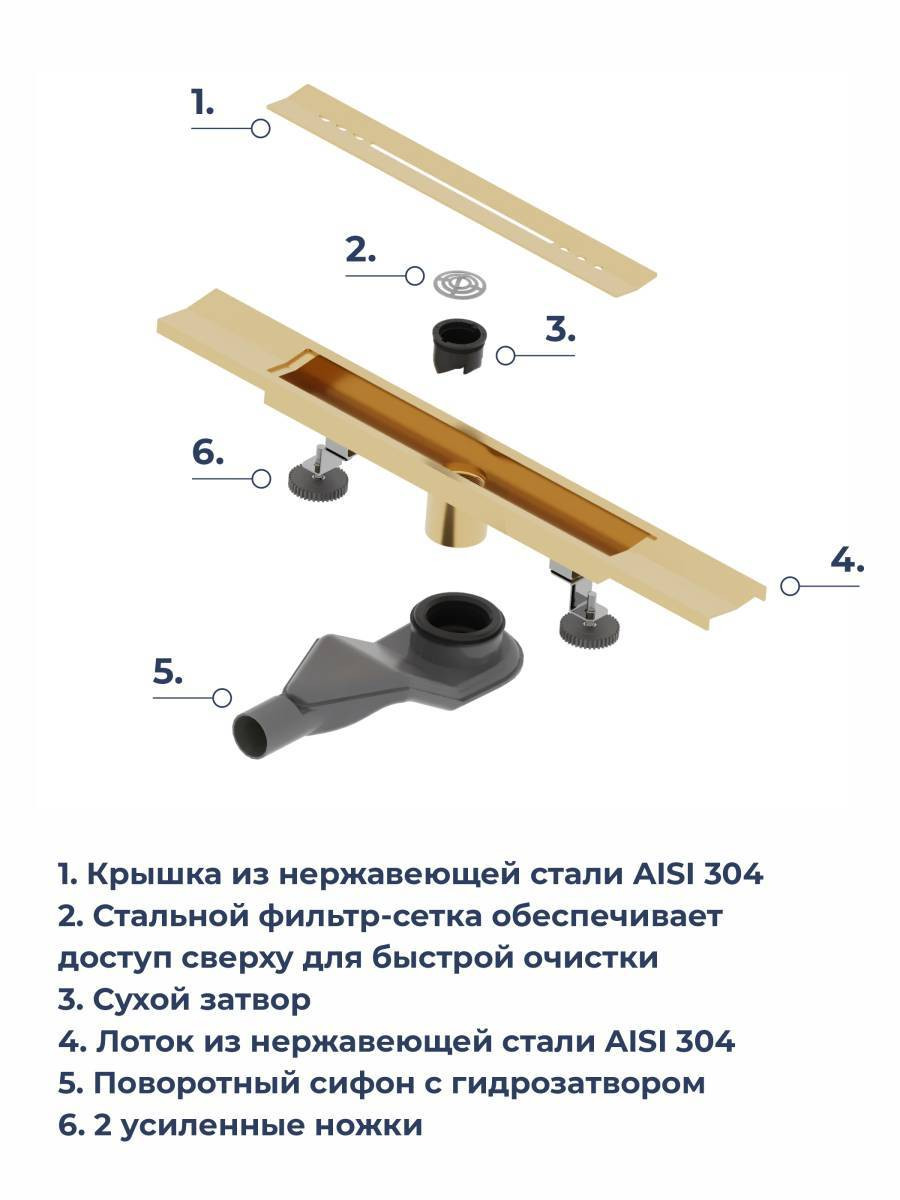 1.

2.

3.

6.

4.

5.

1. Крышка из нержавеющей стали AISI 304
2. Стальной фильтр-сетка обеспечивает доступ сверху для быстрой очистки
3. Сухой затвор
4. Лоток из нержавеющей стали AISI 304
5. Поворотный сифон с гидрозатвором
6. 2 усиленные ножки