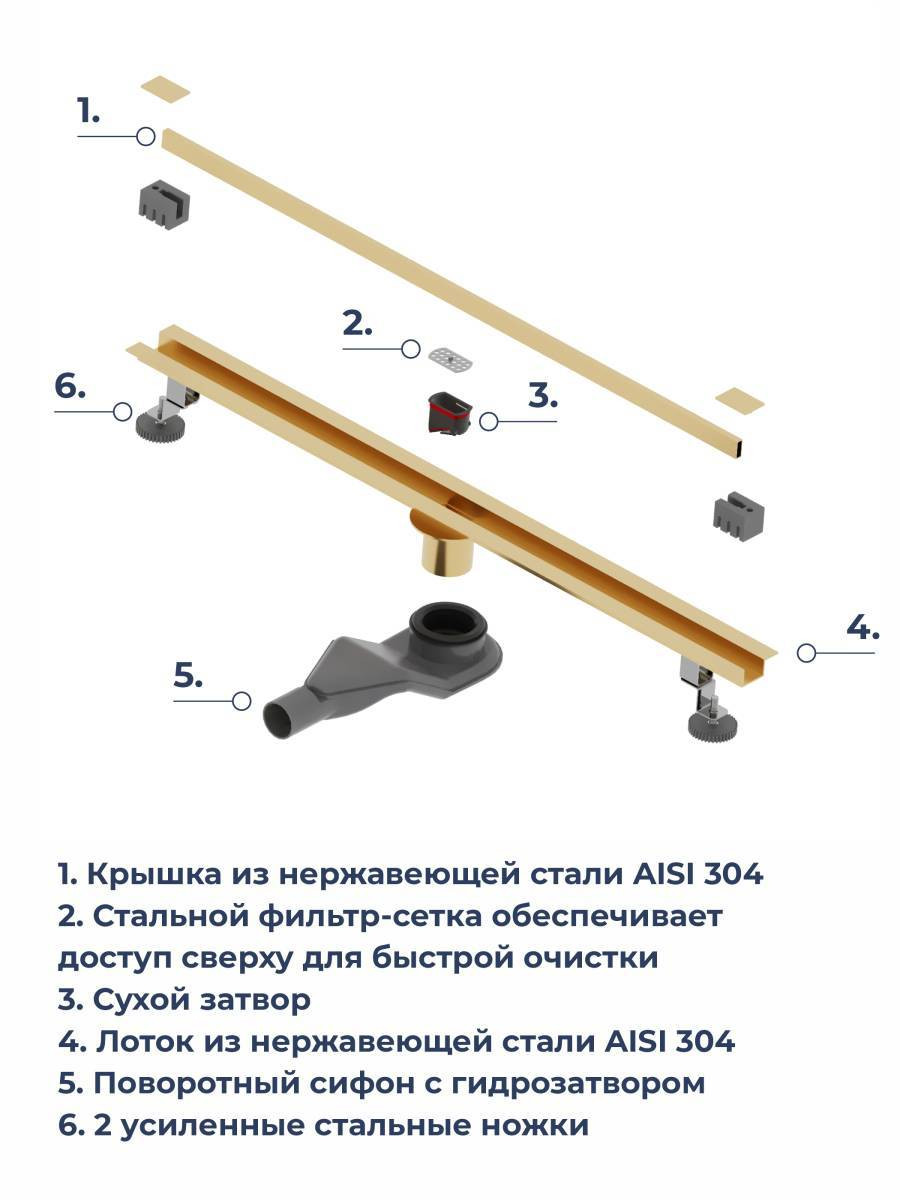 1.

2.

6.

3.

4.

5.

1. Крышка из нержавеющей стали AISI 304
2. Стальной фильтр-сетка обеспечивает доступ сверху для быстрой очистки
3. Сухой затвор
4. Лоток из нержавеющей стали AISI 304
5. Поворотный сифон с гидрозатвором
6. 2 усиленные стальные ножки