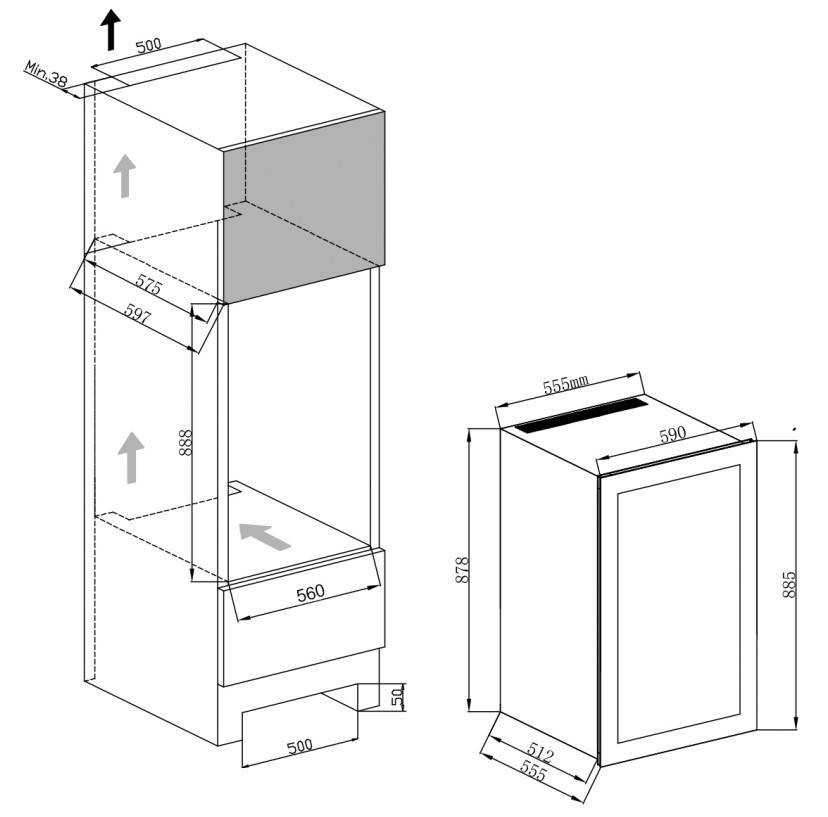 500
Min.38
575
597
888
560
50
500
555mm
590
878
885
512
555