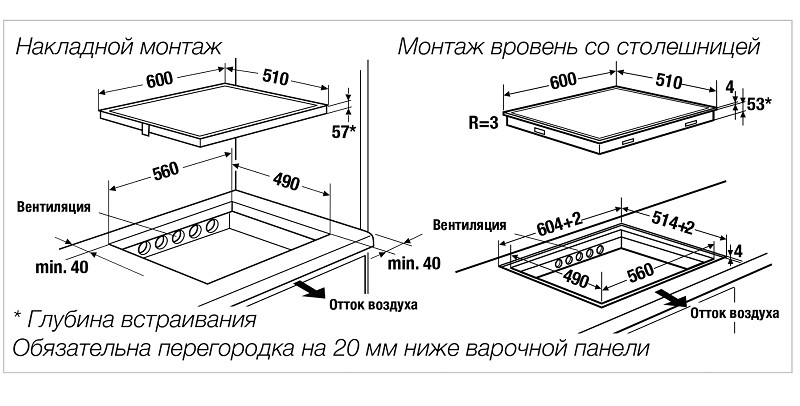 Накладной монтаж

600
510
57*
560
490
Вентиляция
min. 40
min. 40
Отток воздуха

Монтаж вровень со столешницей

600
510
4
53*
R=3
Вентиляция
604+2
514+2
4
490
560
Отток воздуха

* Глубина встраивания
Обязательна перегородка на 20 мм ниже варочной панели