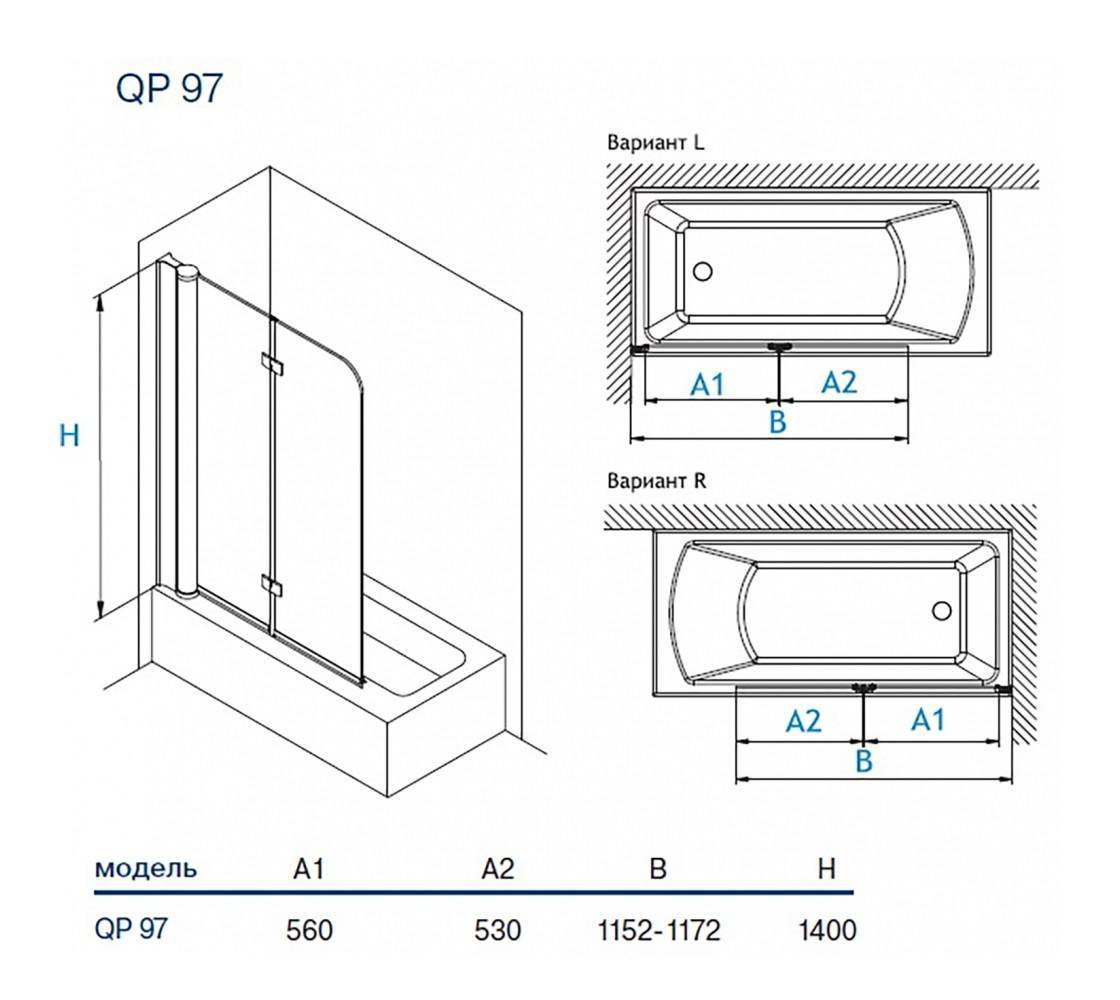 QP 97

H

Вариант L

A1 A2

B

Вариант R

A2 A1

B

| модель | A1 | A2 | B | H |
|---|---|---|---|---|
| QP 97 | 560 | 530 | 1152-1172 | 1400 |