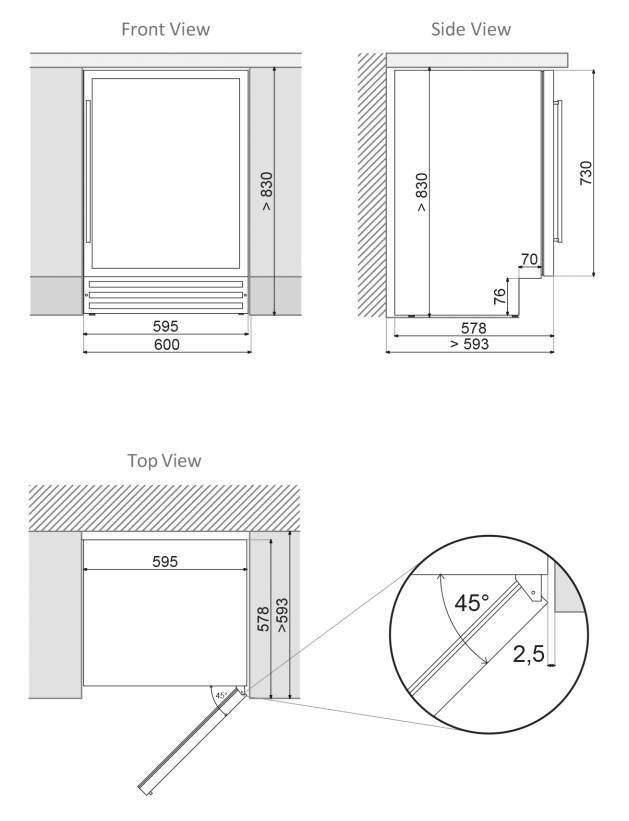 Front View

> 830

595

600

Side View

> 830

730

70

76

578

> 593

Top View

595

578

>593

45°

45°

2,5