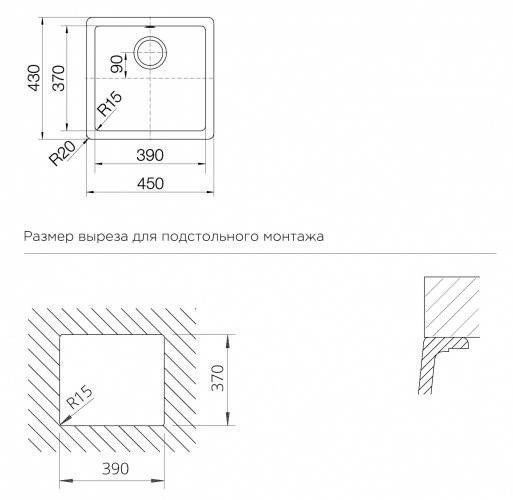 430
370
90
R15
R20
390
450

Размер выреза для подстольного монтажа

R15
370
390