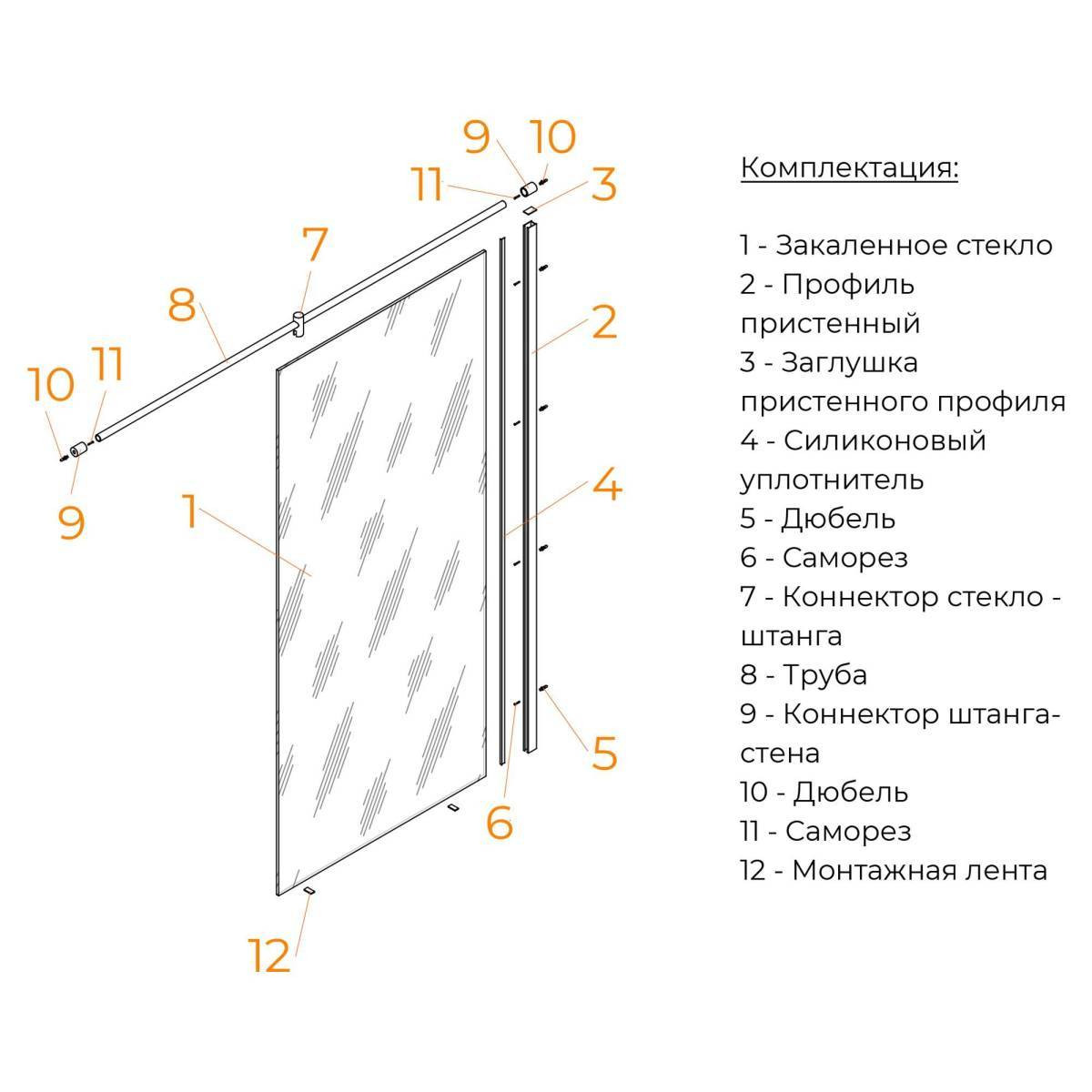 9 10
11 3
7
8 2
10 11
9
1 4
5
6
12

Комплектация:

1 - Закаленное стекло
2 - Профиль пристенный
3 - Заглушка пристенного профиля
4 - Силиконовый уплотнитель
5 - Дюбель
6 - Саморез
7 - Коннектор стекло - штанга
8 - Труба
9 - Коннектор штанга-стена
10 - Дюбель
11 - Саморез
12 - Монтажная лента