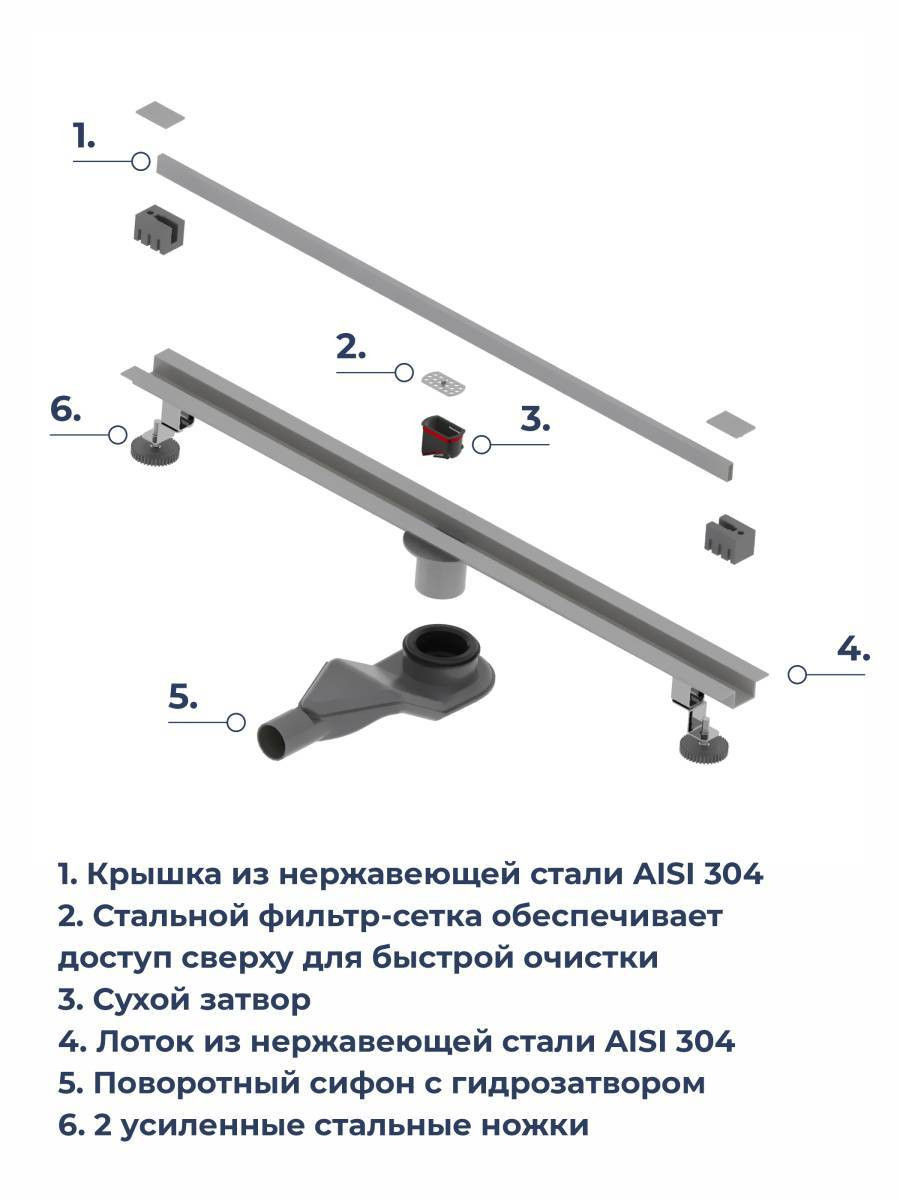 1.

2.

6.

3.

4.

5.

1. Крышка из нержавеющей стали AISI 304
2. Стальной фильтр-сетка обеспечивает доступ сверху для быстрой очистки
3. Сухой затвор
4. Лоток из нержавеющей стали AISI 304
5. Поворотный сифон с гидрозатвором
6. 2 усиленные стальные ножки