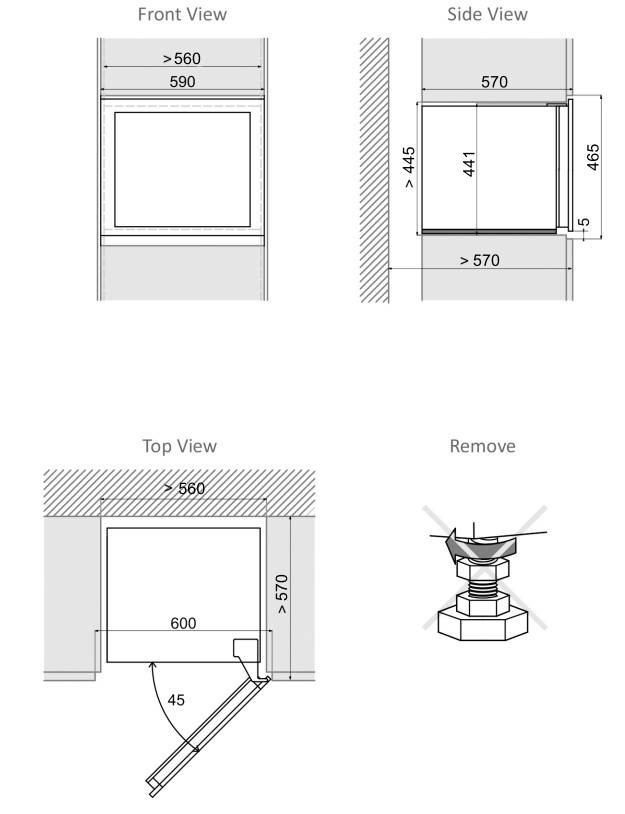 Front View

>560

590

Side View

570

> 445

441

465

5

> 570

Top View

> 560

> 570

600

45

Remove