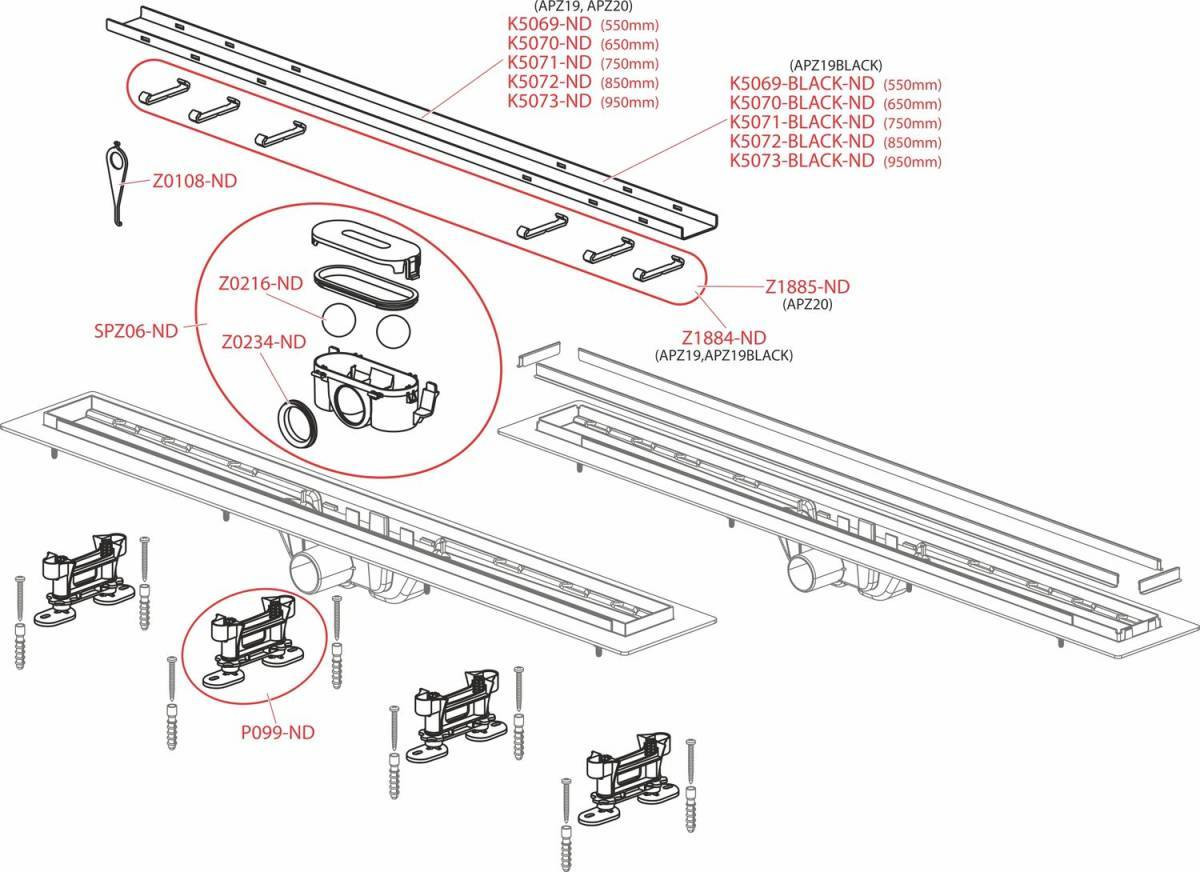 (APZ19, APZ20)
K5069-ND (550mm)
K5070-ND (650mm)
K5071-ND (750mm)
K5072-ND (850mm)
K5073-ND (950mm)

(APZ19BLACK)
K5069-BLACK-ND (550mm)
K5070-BLACK-ND (650mm)
K5071-BLACK-ND (750mm)
K5072-BLACK-ND (850mm)
K5073-BLACK-ND (950mm)

Z0108-ND

Z0216-ND

SPZ06-ND

Z0234-ND

Z1885-ND
(APZ20)

Z1884-ND
(APZ19,APZ19BLACK)

P099-ND