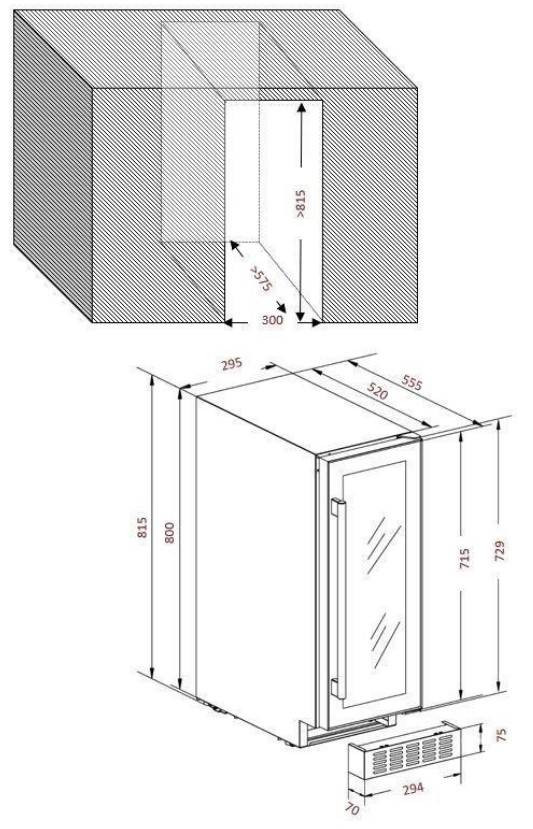 >815
>575
300
295
520
555
815
800
715
729
75
294
70