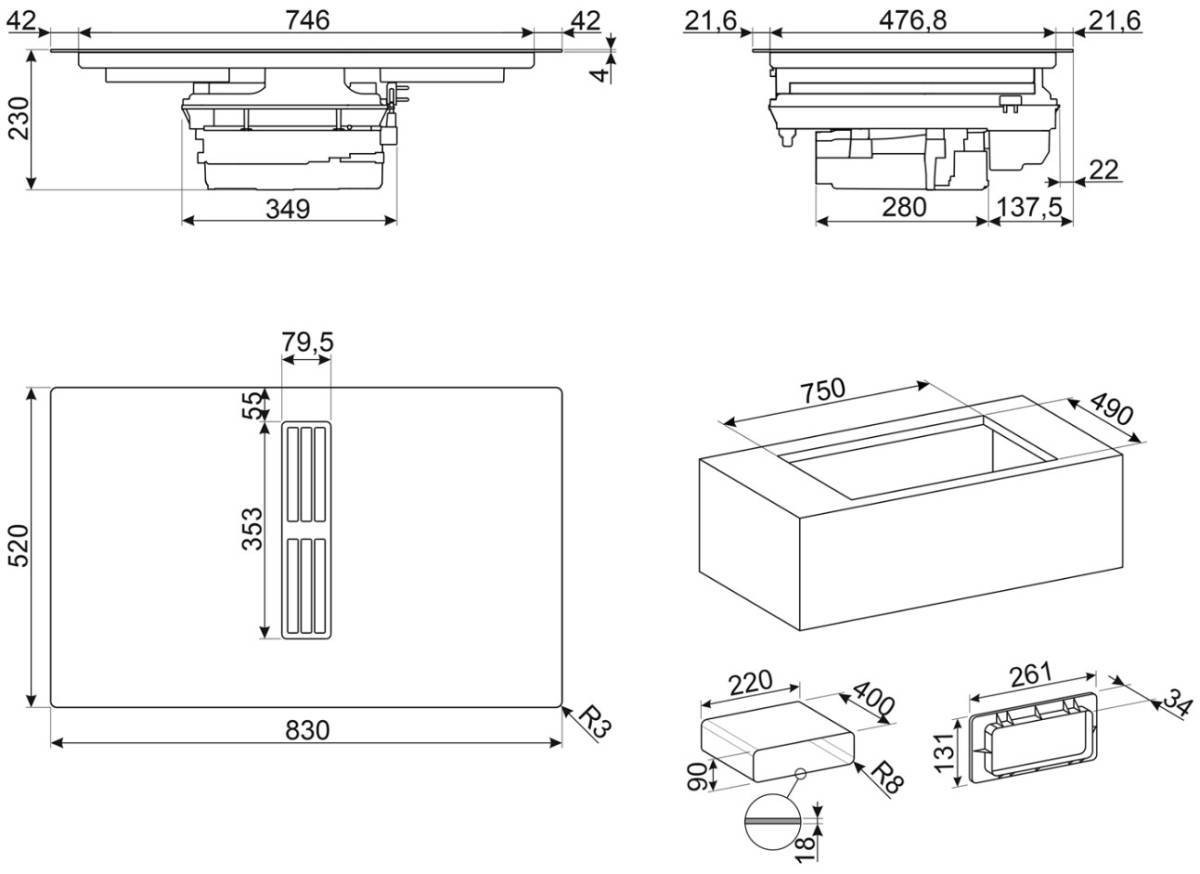 42
746
42
4
230
349
21,6
476,8
21,6
22
280
137,5
79,5
55
353
520
830
R3
750
490
220
400
90
R8
18
261
34
131