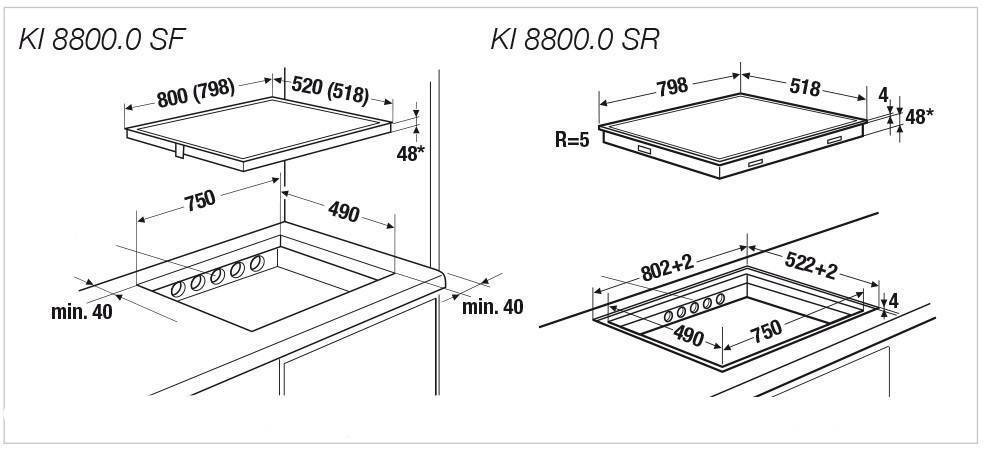 KI 8800.0 SF

800 (798)
520 (518)
48*
750
490
min. 40
min. 40

KI 8800.0 SR

798
518
4
48*
R=5
802+2
522+2
4
490
750