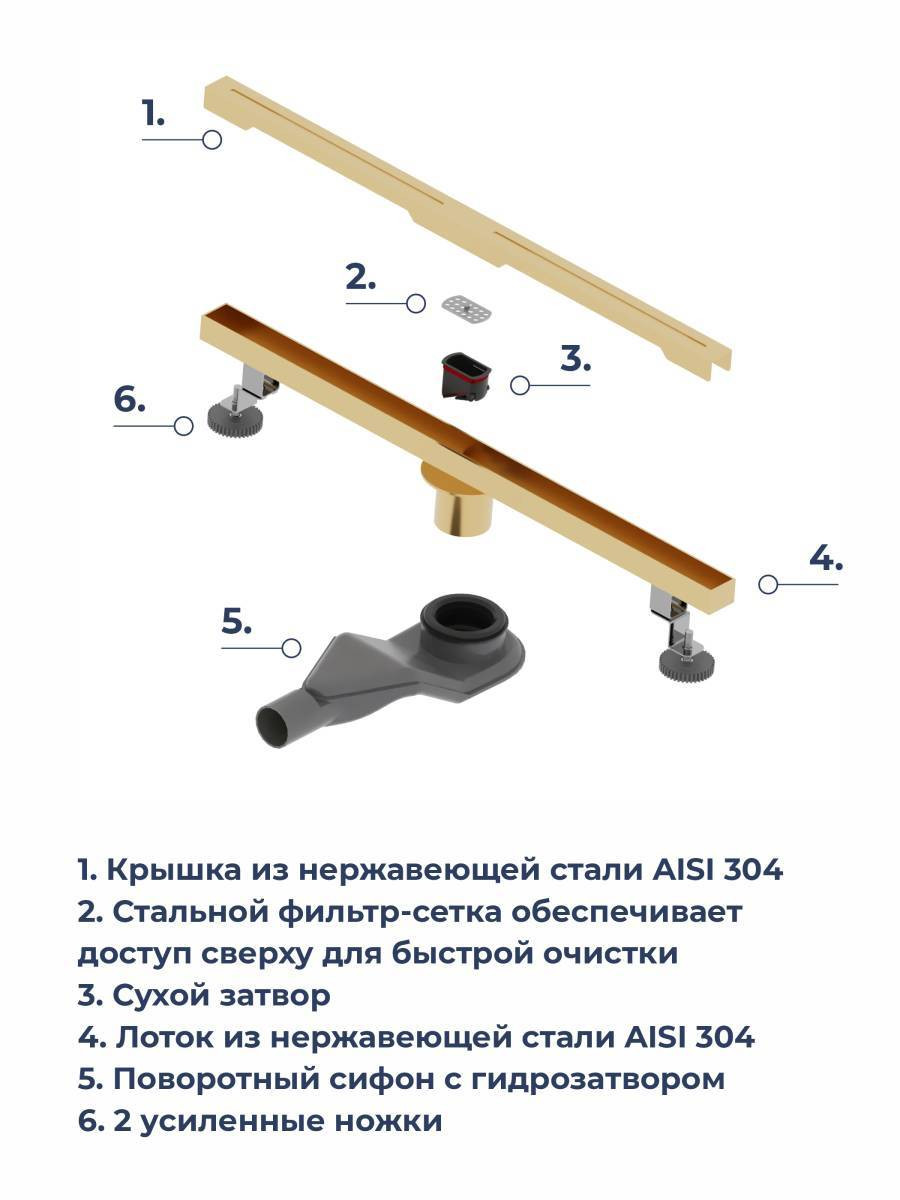 1.

2.

3.

6.

4.

5.

1. Крышка из нержавеющей стали AISI 304
2. Стальной фильтр-сетка обеспечивает доступ сверху для быстрой очистки
3. Сухой затвор
4. Лоток из нержавеющей стали AISI 304
5. Поворотный сифон с гидрозатвором
6. 2 усиленные ножки